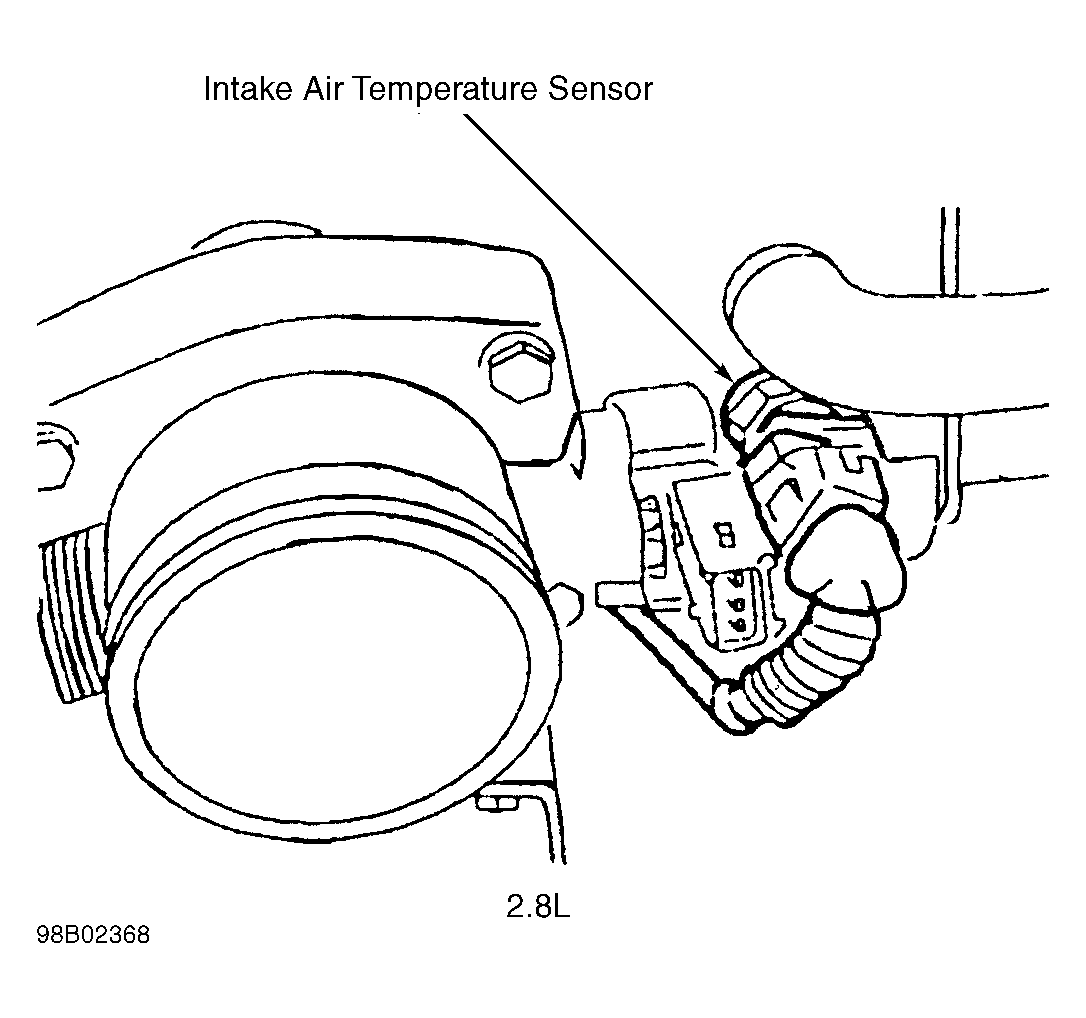 Intake Air Temperature Sensor

2.8L

98B02368