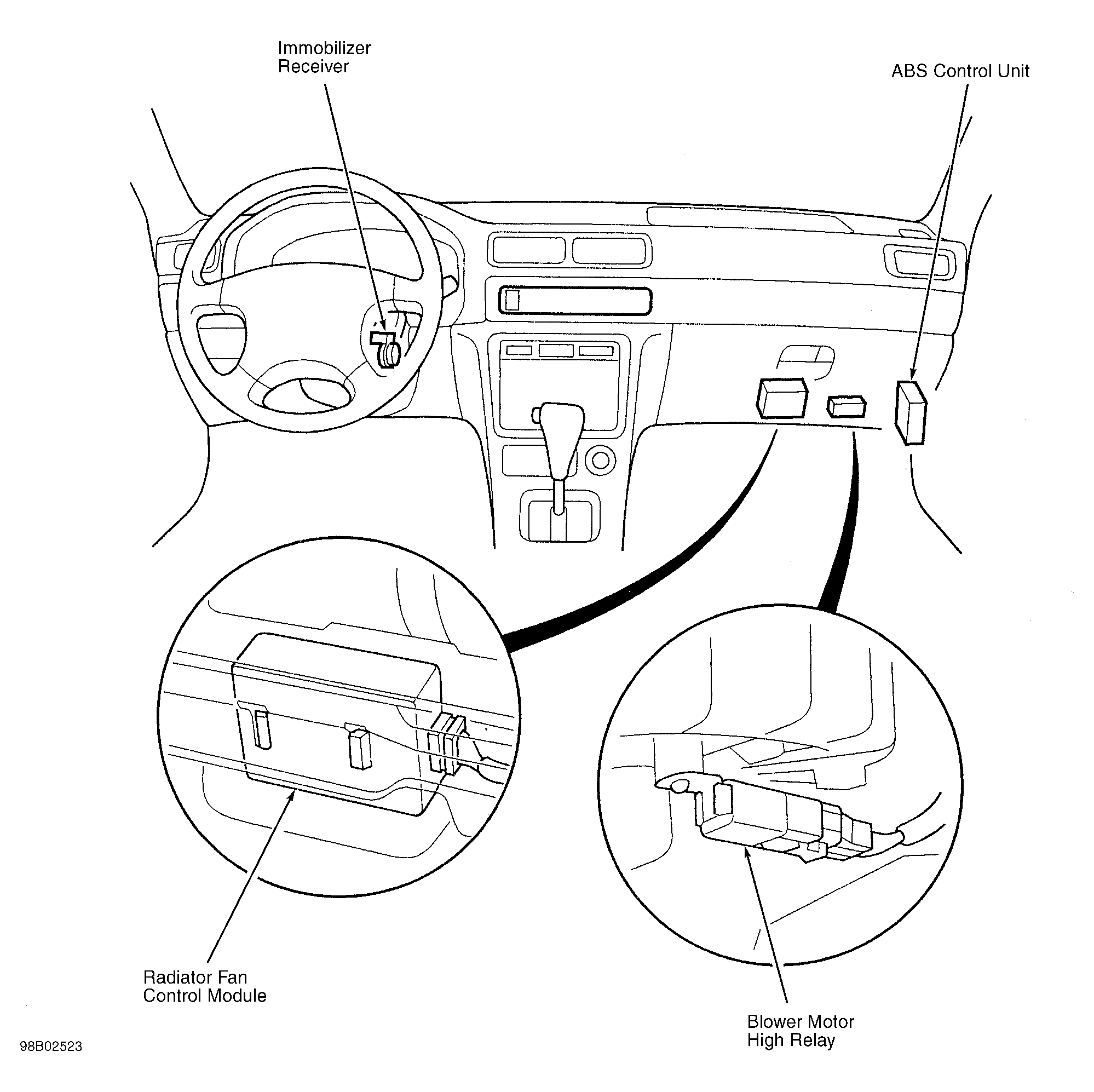 Immobilizer Receiver

ABS Control Unit

Radiator Fan Control Module

Blower Motor High Relay

98B02523