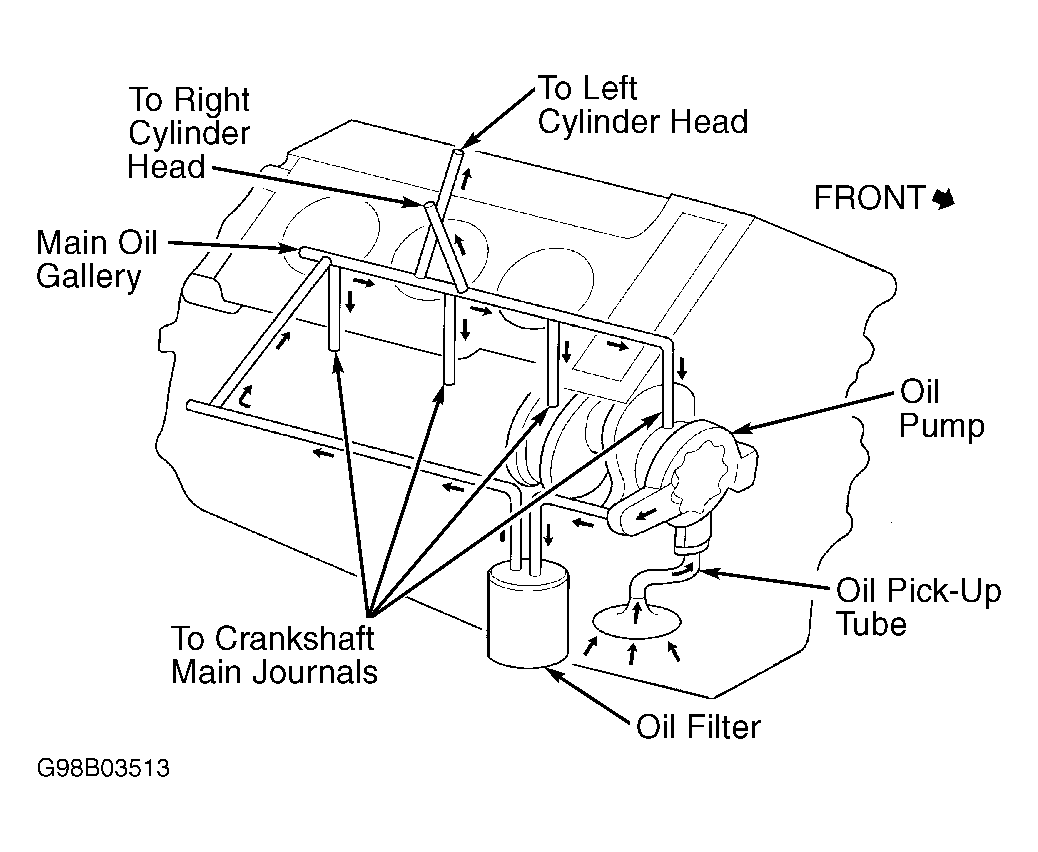 To Right Cylinder Head

To Left Cylinder Head

FRONT

Main Oil Gallery

Oil Pump

Oil Pick-Up Tube

To Crankshaft Main Journals

Oil Filter

G98B03513