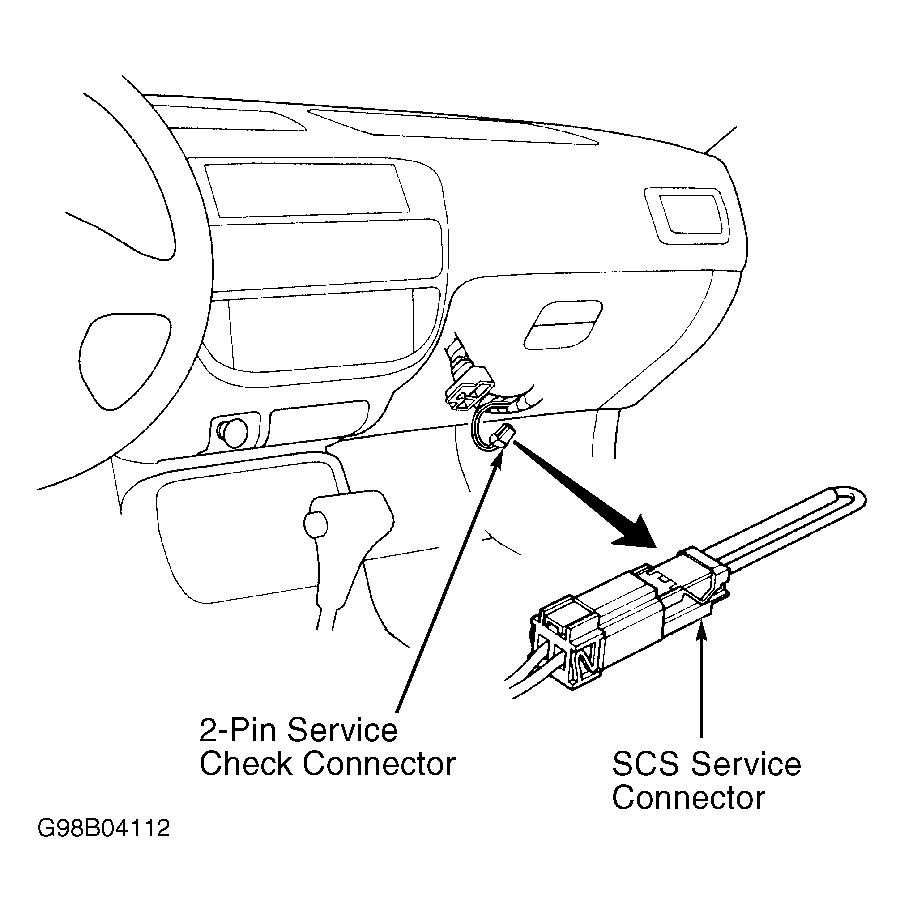 2-Pin Service
Check Connector

SCS Service
Connector

G98B04112