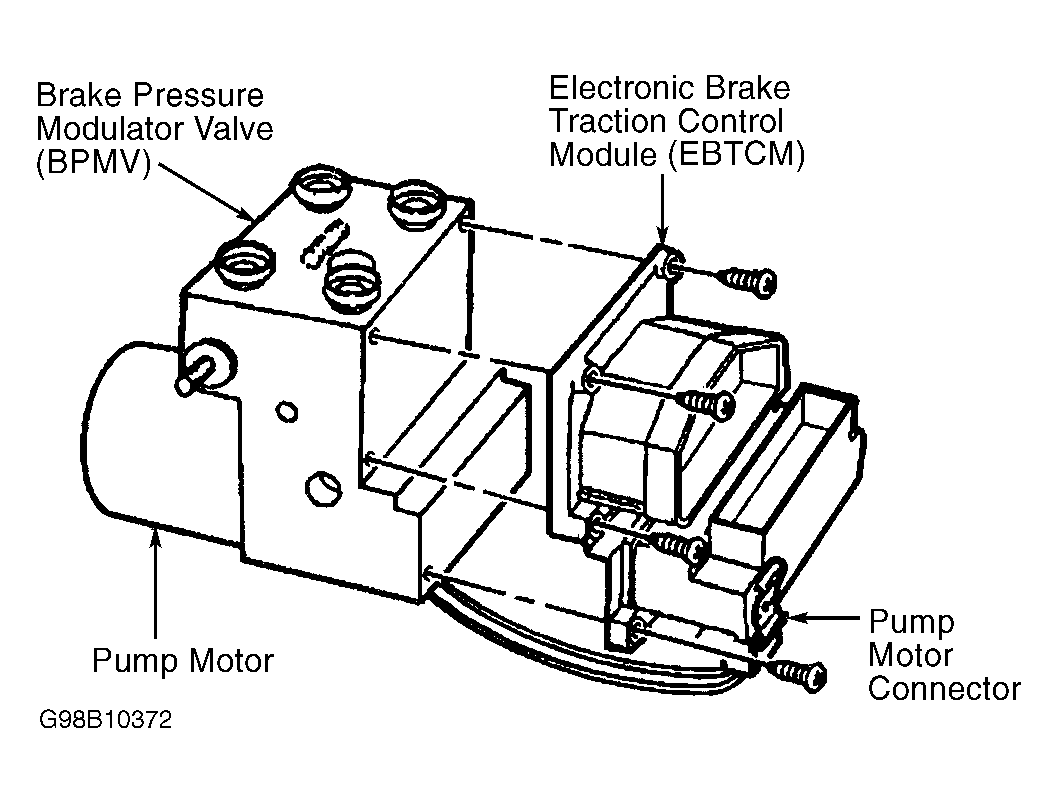 Brake Pressure Modulator Valve (BPMV)

Electronic Brake Traction Control Module (EBTCM)

Pump Motor

Pump Motor Connector

G98B10372