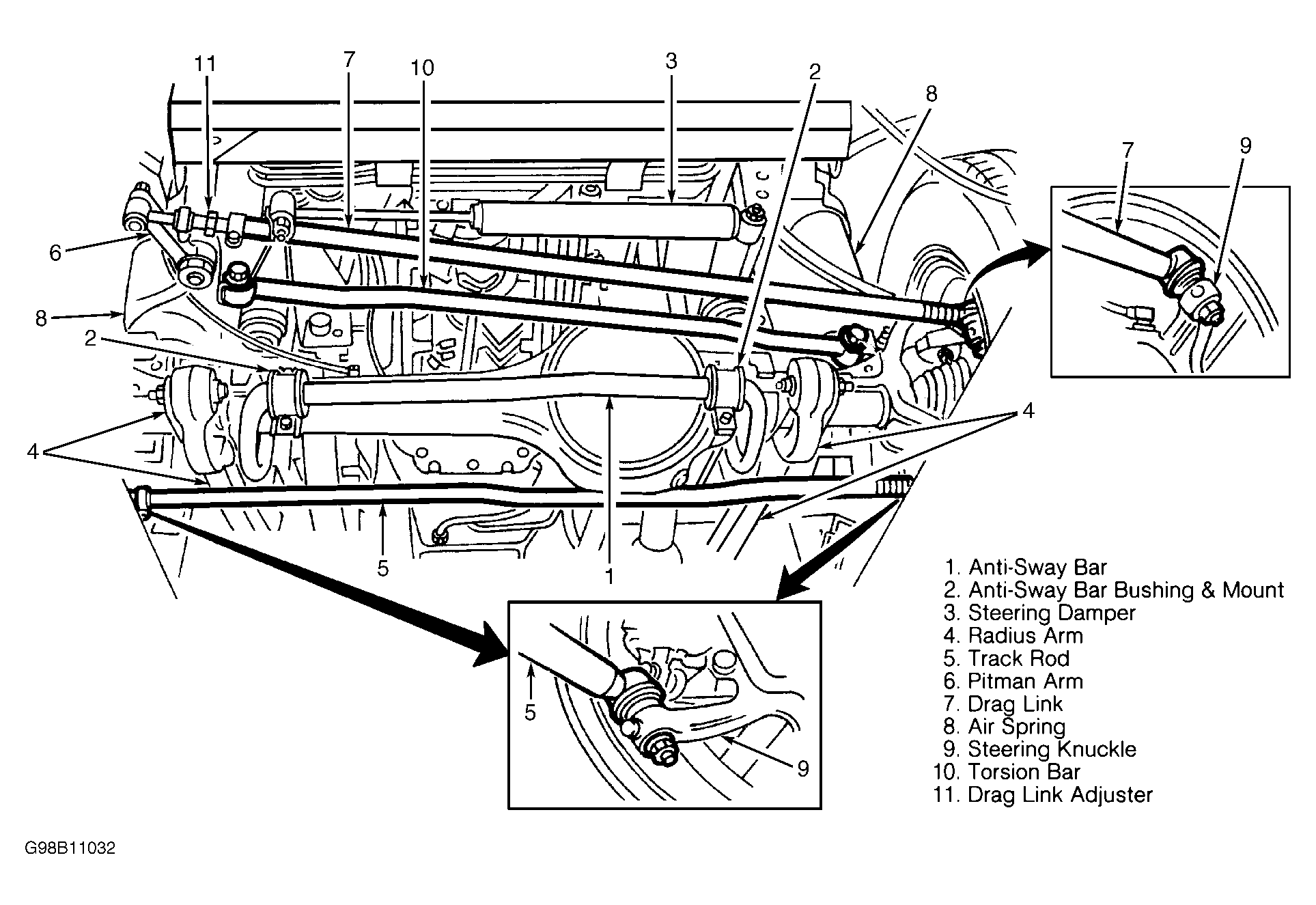 11 7 10 3 2 8

7 9

6

8

2

4

4

5

1

5

9

1. Anti-Sway Bar
2. Anti-Sway Bar Bushing & Mount
3. Steering Damper
4. Radius Arm
5. Track Rod
6. Pitman Arm
7. Drag Link
8. Air Spring
9. Steering Knuckle
10. Torsion Bar
11. Drag Link Adjuster

G98B11032