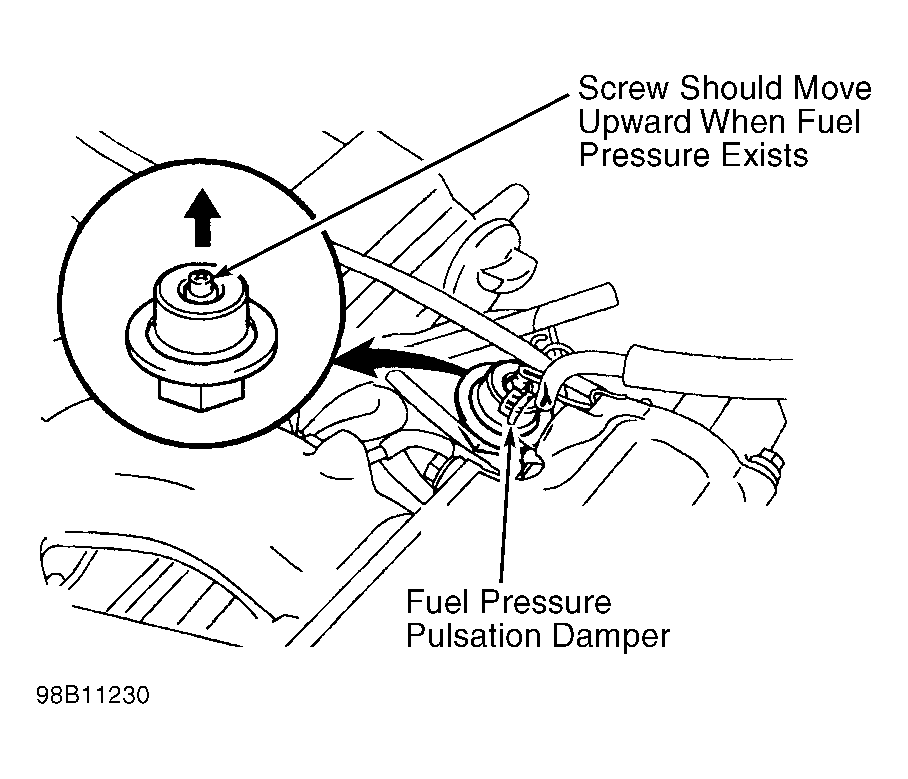 Screw Should Move Upward When Fuel Pressure Exists

Fuel Pressure Pulsation Damper

98B11230