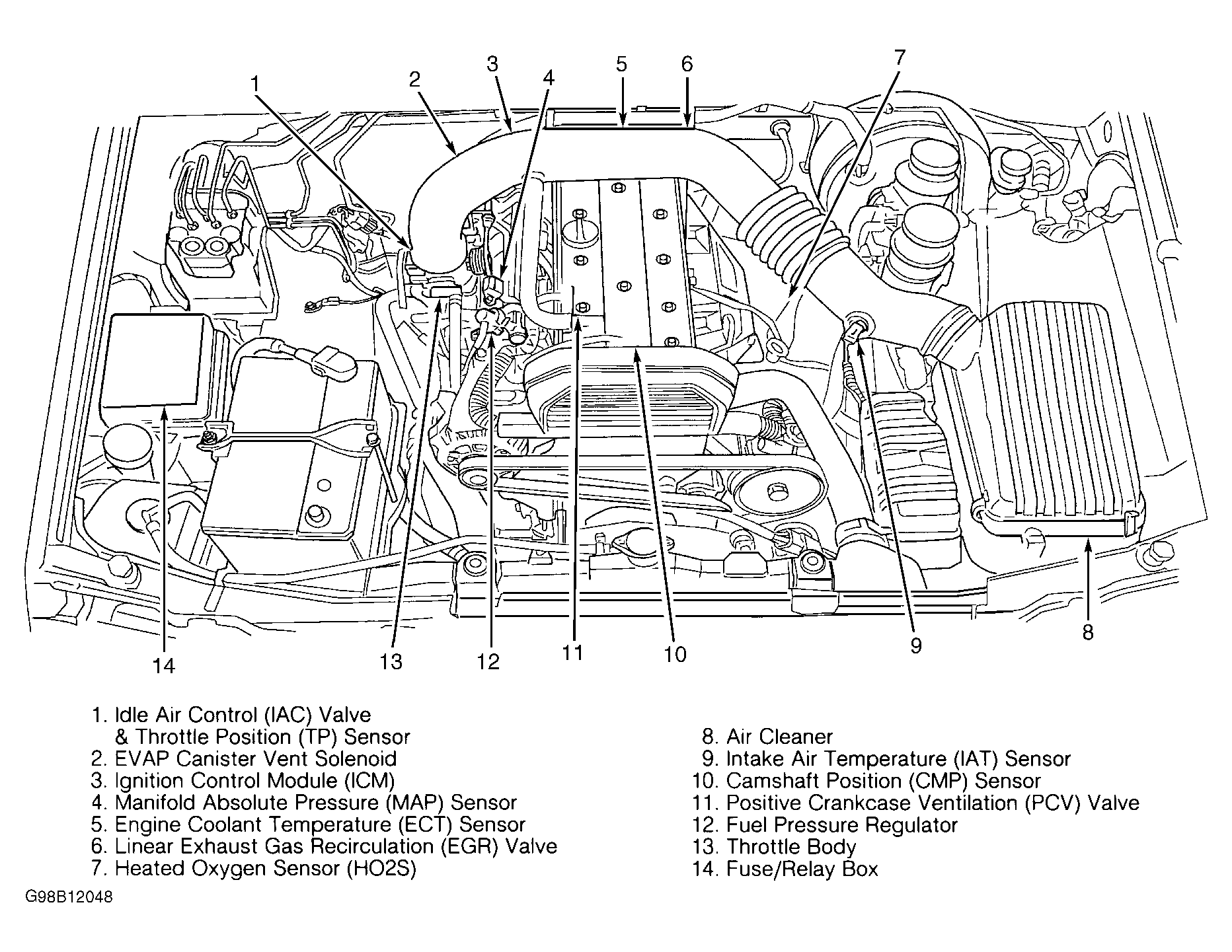 1
2
3
4
5
6
7
14
13
12
11
10
9
8

1. Idle Air Control (IAC) Valve & Throttle Position (TP) Sensor
2. EVAP Canister Vent Solenoid
3. Ignition Control Module (ICM)
4. Manifold Absolute Pressure (MAP) Sensor
5. Engine Coolant Temperature (ECT) Sensor
6. Linear Exhaust Gas Recirculation (EGR) Valve
7. Heated Oxygen Sensor (HO2S)

8. Air Cleaner
9. Intake Air Temperature (IAT) Sensor
10. Camshaft Position (CMP) Sensor
11. Positive Crankcase Ventilation (PCV) Valve
12. Fuel Pressure Regulator
13. Throttle Body
14. Fuse/Relay Box

G98B12048