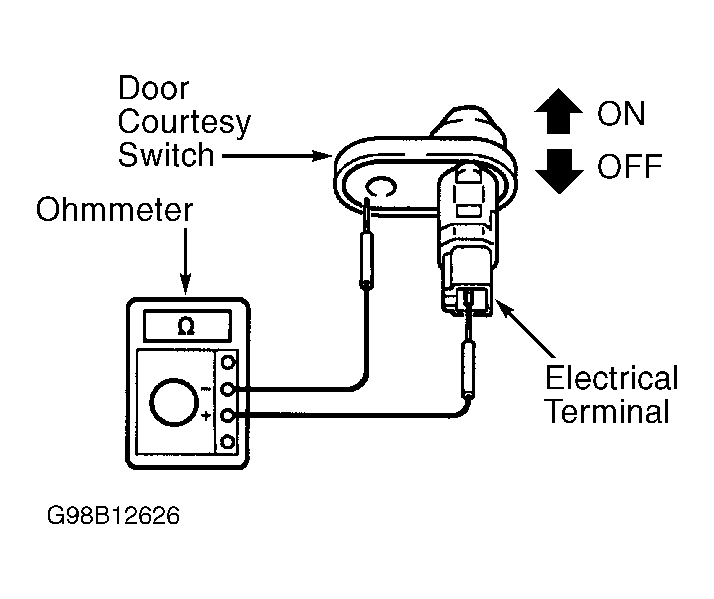 Door Courtesy Switch

ON

OFF

Ohmmeter

Ω

−

+

Electrical Terminal

G98B12626