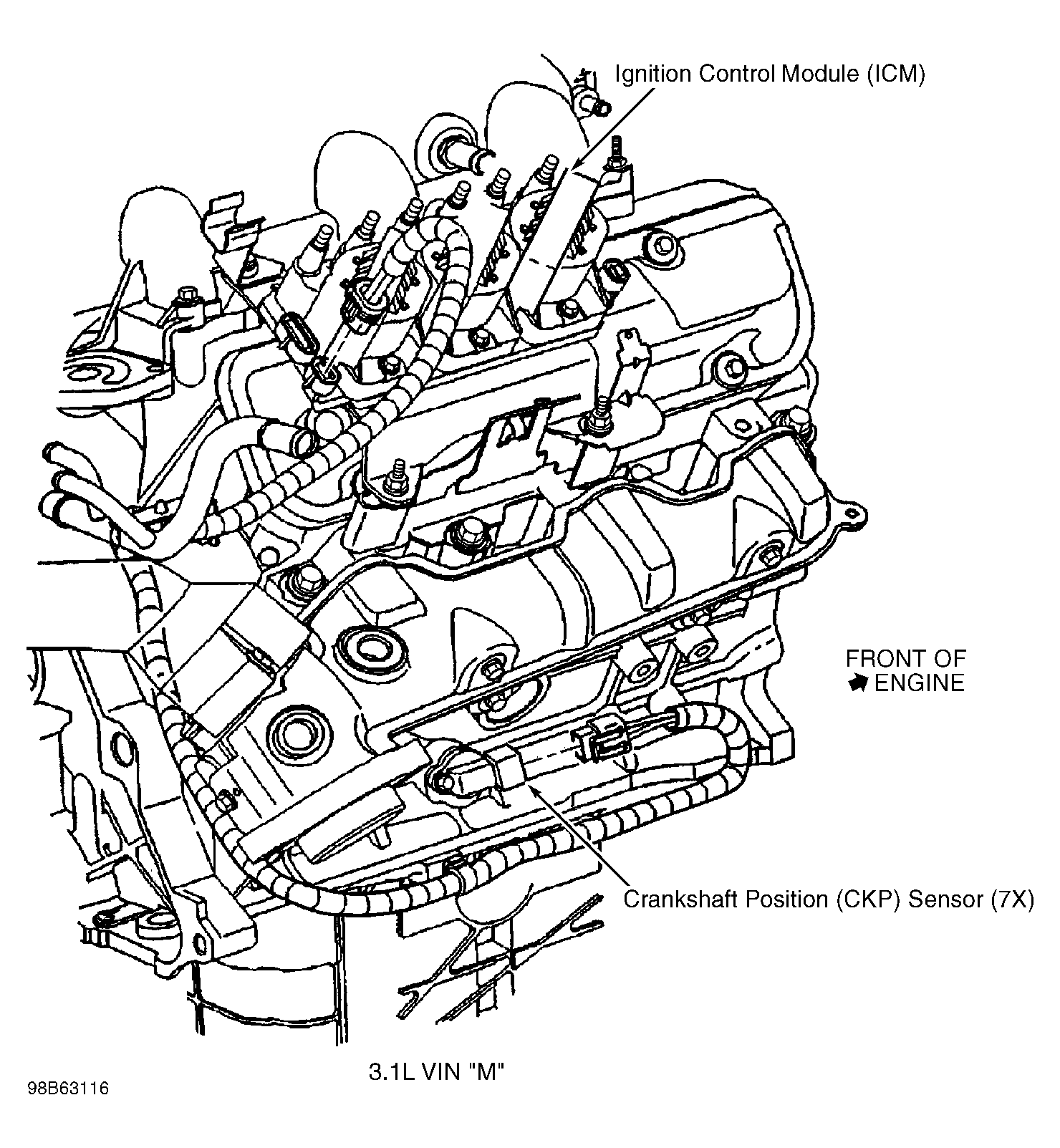 Ignition Control Module (ICM)

FRONT OF
ENGINE

Crankshaft Position (CKP) Sensor (7X)

3.1L VIN "M"

98B63116