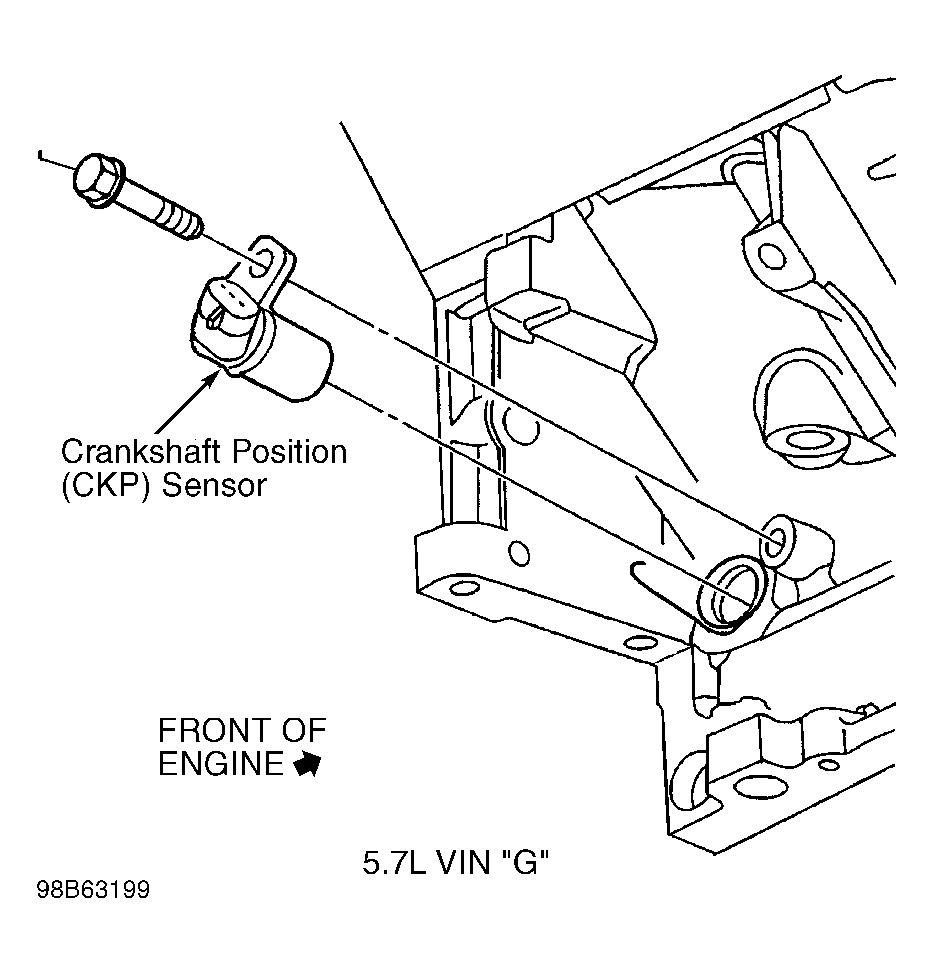 Crankshaft Position (CKP) Sensor

FRONT OF ENGINE

5.7L VIN "G"

98B63199