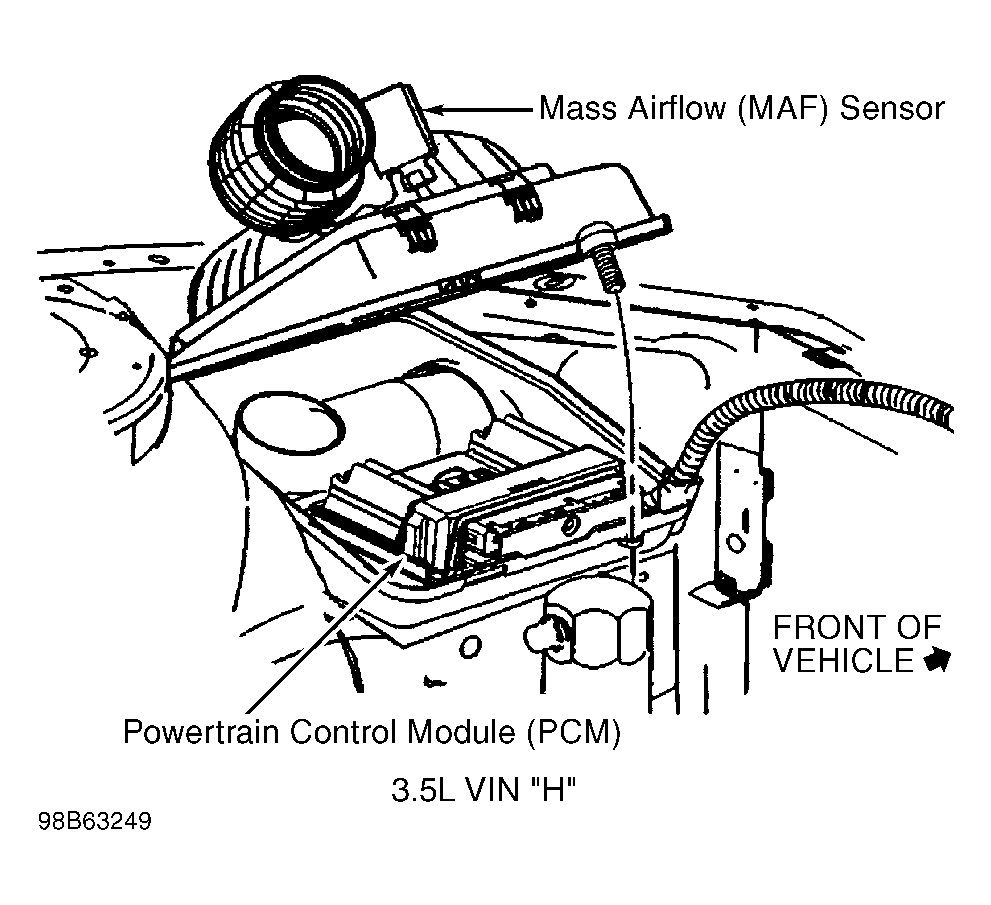 Mass Airflow (MAF) Sensor

FRONT OF VEHICLE

Powertrain Control Module (PCM)

3.5L VIN "H"

98B63249