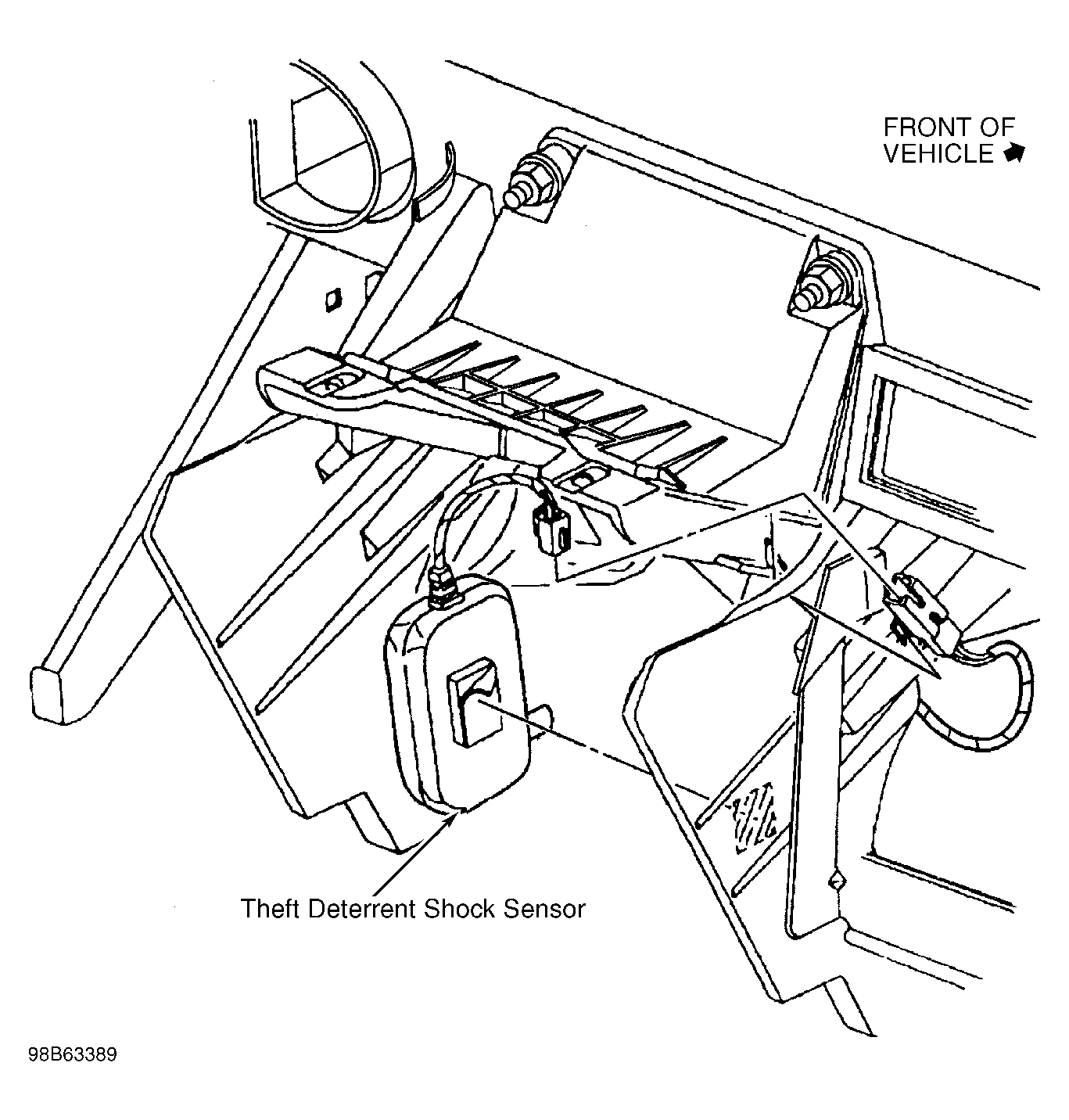 FRONT OF VEHICLE

Theft Deterrent Shock Sensor

98B63389