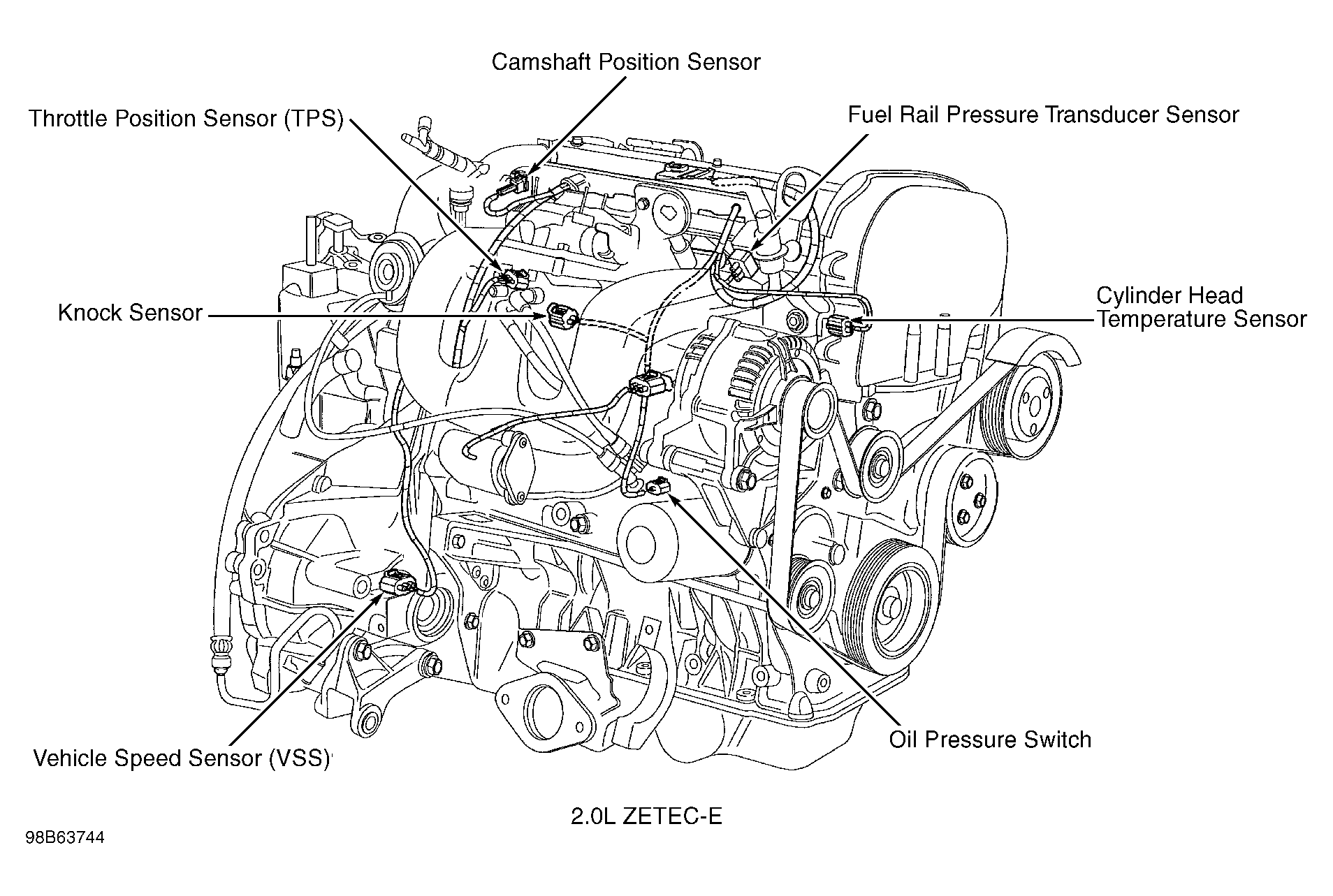 Camshaft Position Sensor

Throttle Position Sensor (TPS)

Fuel Rail Pressure Transducer Sensor

Knock Sensor

Cylinder Head Temperature Sensor

Oil Pressure Switch

Vehicle Speed Sensor (VSS)

2.0L ZETEC-E

98B63744