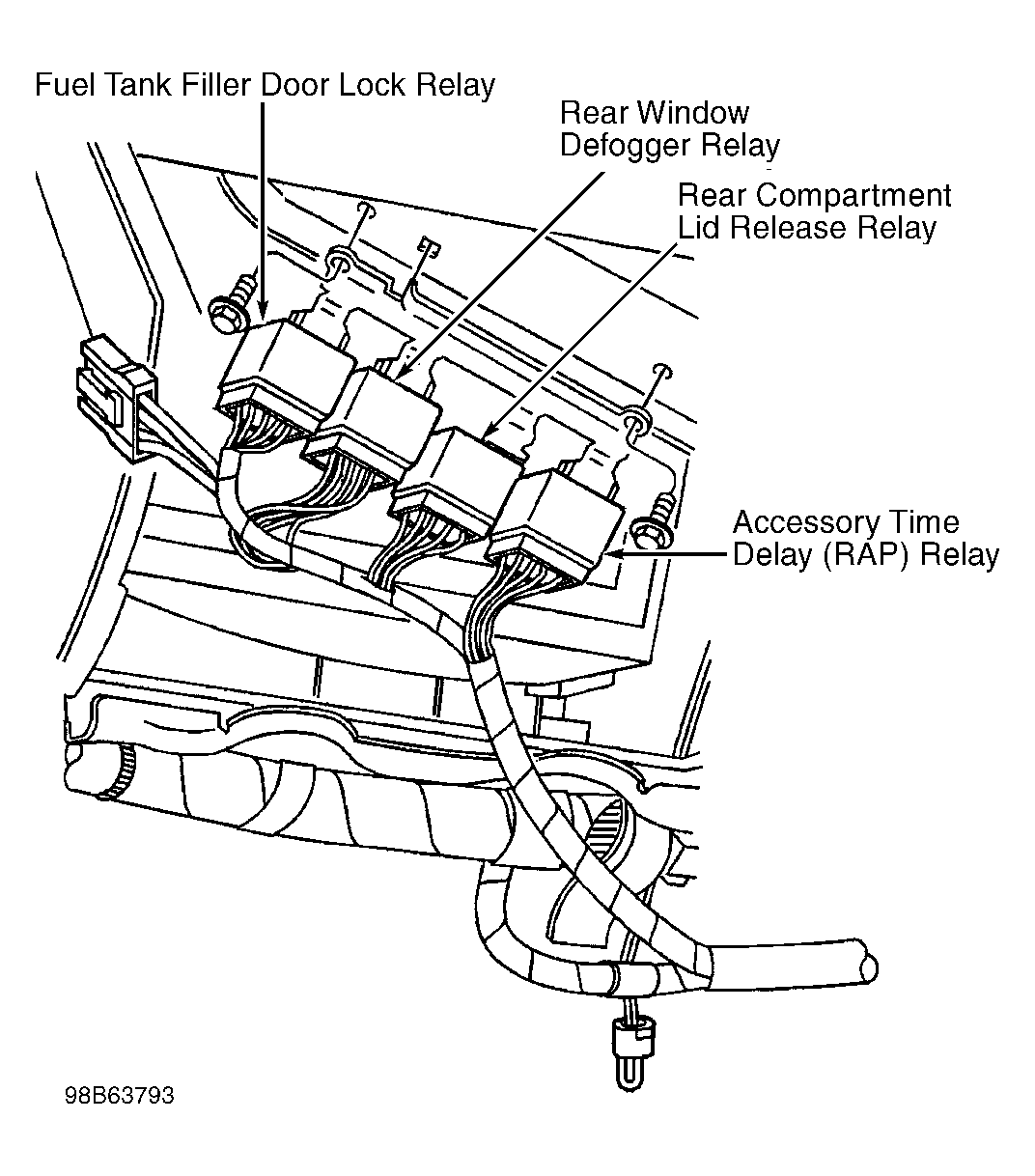 Fuel Tank Filler Door Lock Relay

Rear Window Defogger Relay

Rear Compartment Lid Release Relay

Accessory Time Delay (RAP) Relay

98B63793