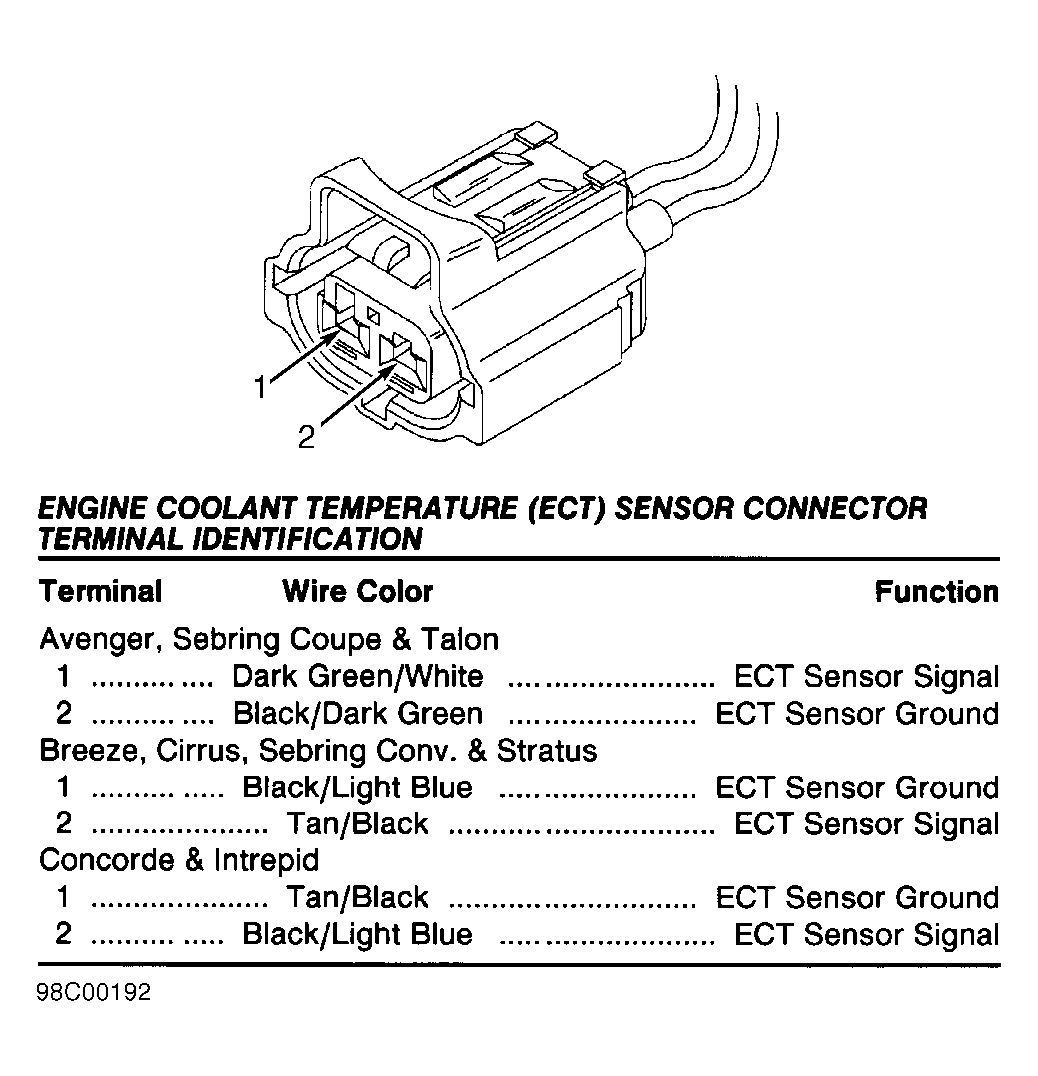 1
2

ENGINE COOLANT TEMPERATURE (ECT) SENSOR CONNECTOR TERMINAL IDENTIFICATION

| Terminal | Wire Color | Function |
|---|---|---|
| Avenger, Sebring Coupe & Talon | | |
| 1 | Dark Green/White | ECT Sensor Signal |
| 2 | Black/Dark Green | ECT Sensor Ground |
| Breeze, Cirrus, Sebring Conv. & Stratus | | |
| 1 | Black/Light Blue | ECT Sensor Ground |
| 2 | Tan/Black | ECT Sensor Signal |
| Concorde & Intrepid | | |
| 1 | Tan/Black | ECT Sensor Ground |
| 2 | Black/Light Blue | ECT Sensor Signal |

98C00192