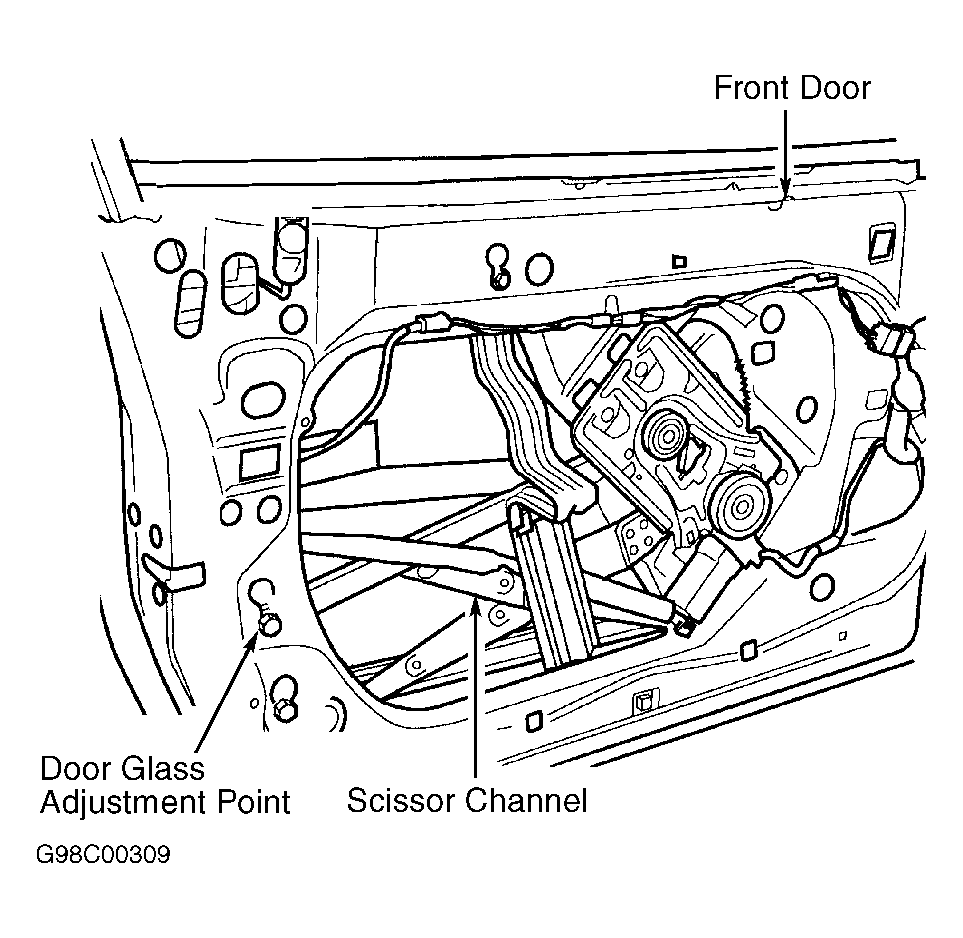 Front Door

Door Glass
Adjustment Point

Scissor Channel

G98C00309