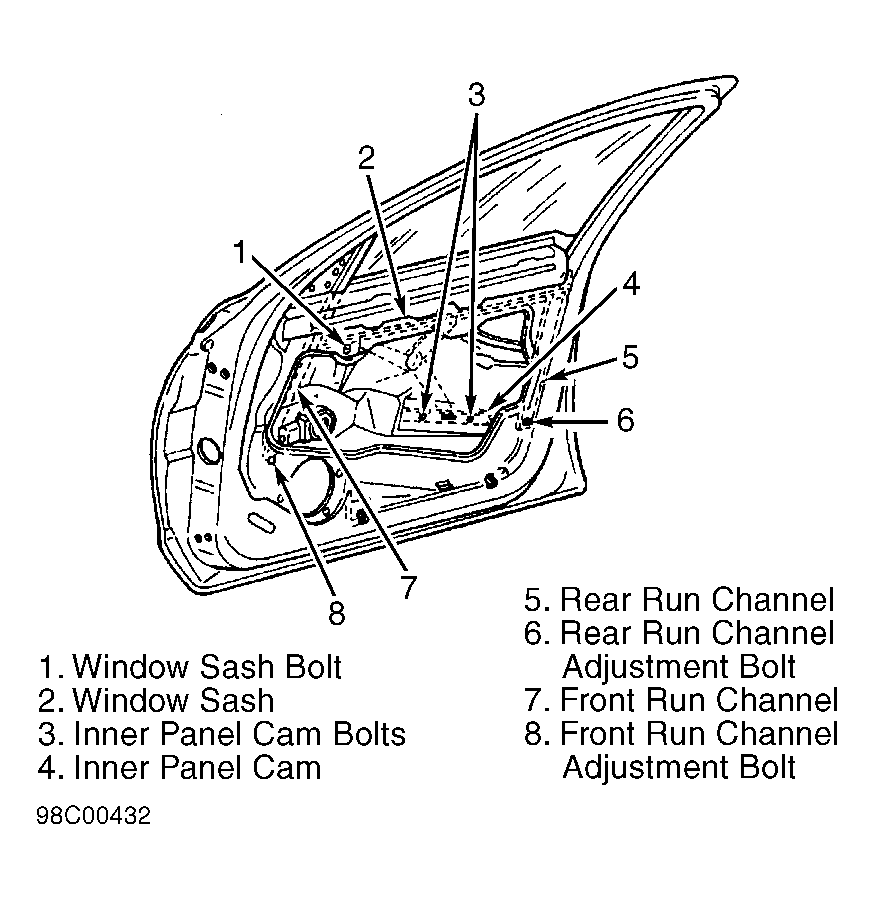 3
2
1
4
5
6
7
8

1. Window Sash Bolt
2. Window Sash
3. Inner Panel Cam Bolts
4. Inner Panel Cam

5. Rear Run Channel
6. Rear Run Channel Adjustment Bolt
7. Front Run Channel
8. Front Run Channel Adjustment Bolt

98C00432