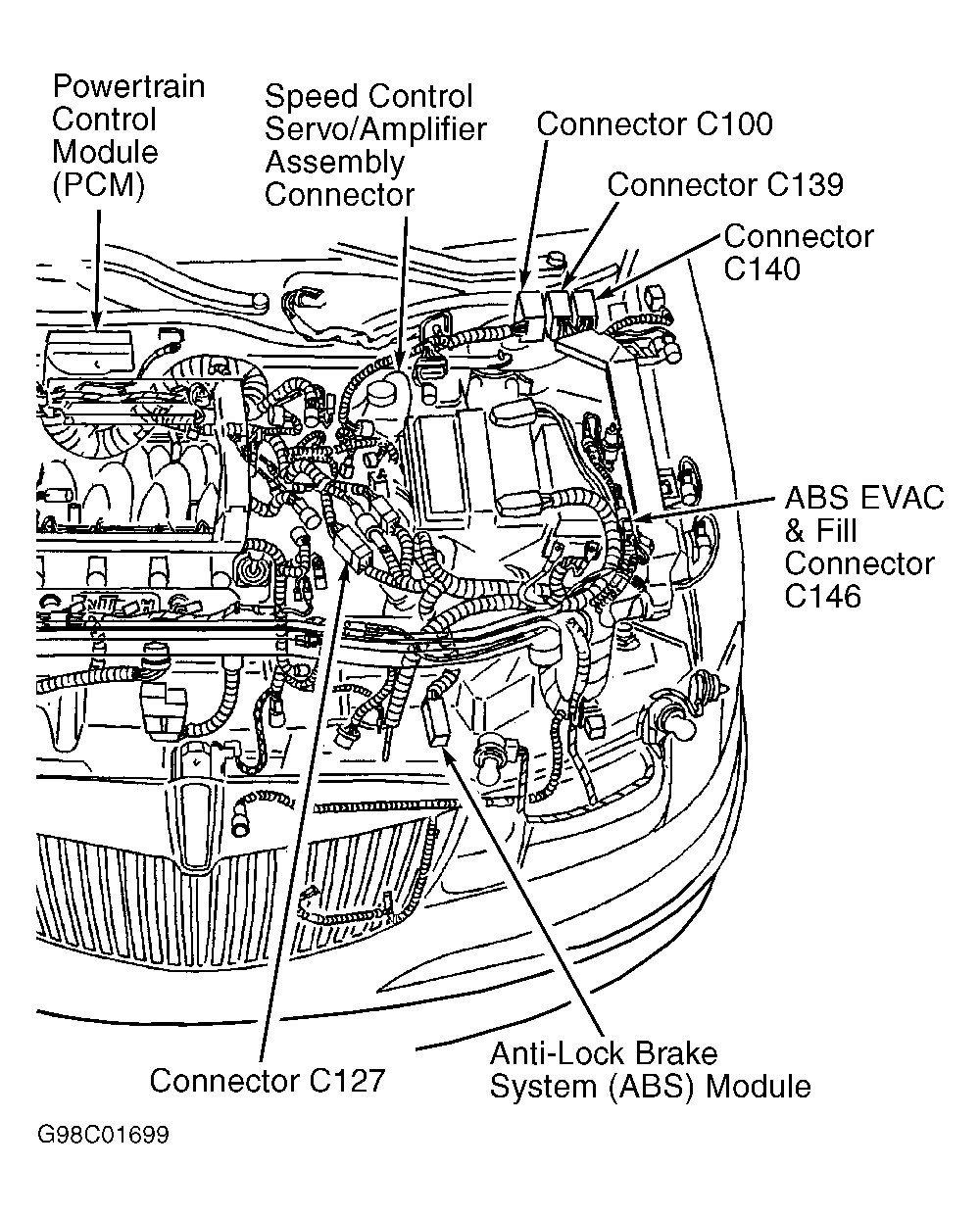 Powertrain Control Module (PCM)

Speed Control Servo/Amplifier Assembly Connector

Connector C100

Connector C139

Connector C140

ABS EVAC & Fill Connector C146

Connector C127

Anti-Lock Brake System (ABS) Module

G98C01699