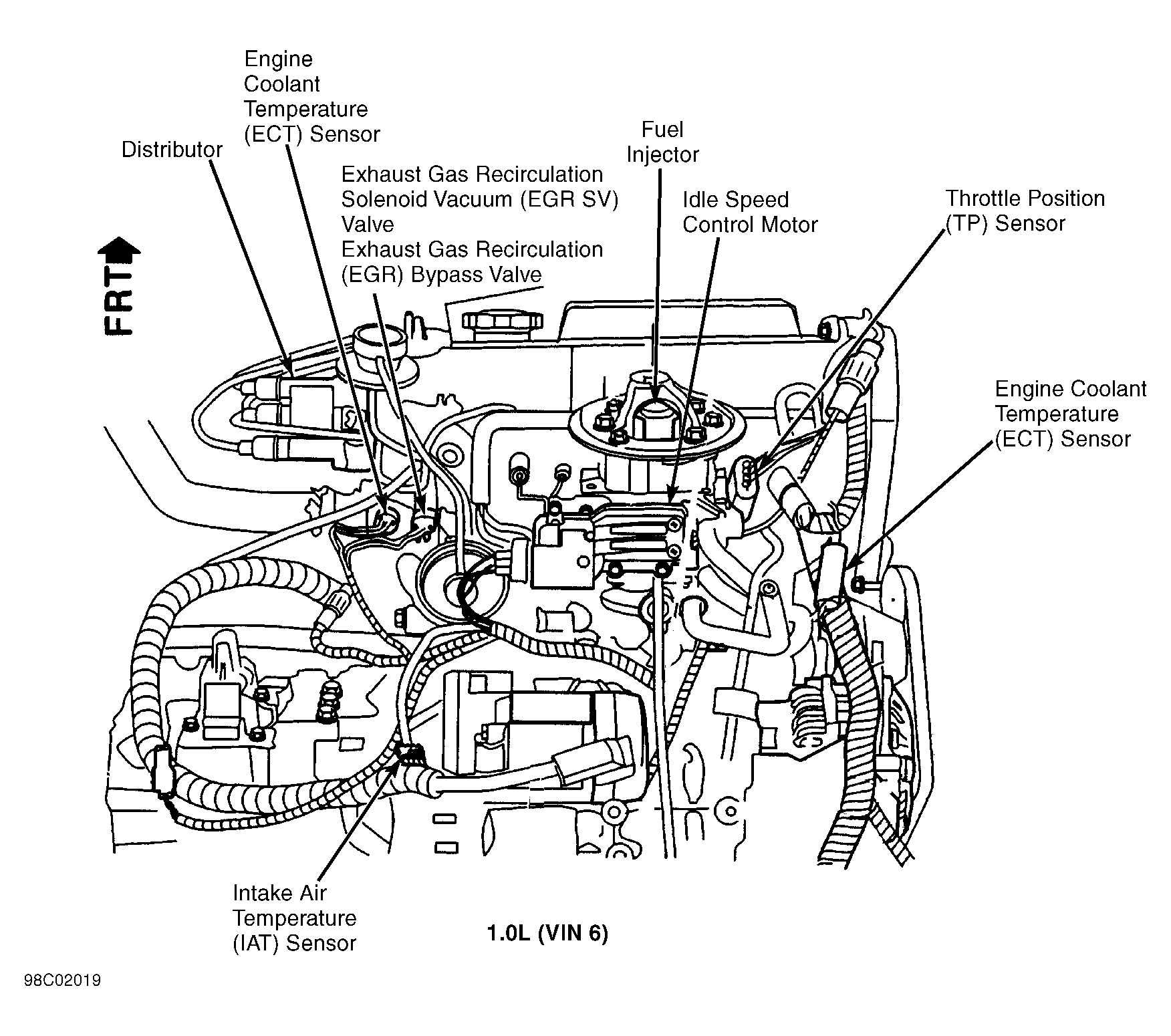 Engine Coolant Temperature (ECT) Sensor

Distributor

Exhaust Gas Recirculation Solenoid Vacuum (EGR SV) Valve

Exhaust Gas Recirculation (EGR) Bypass Valve

Fuel Injector

Idle Speed Control Motor

Throttle Position (TP) Sensor

FRT

Engine Coolant Temperature (ECT) Sensor

Intake Air Temperature (IAT) Sensor

1.0L (VIN 6)

98C02019