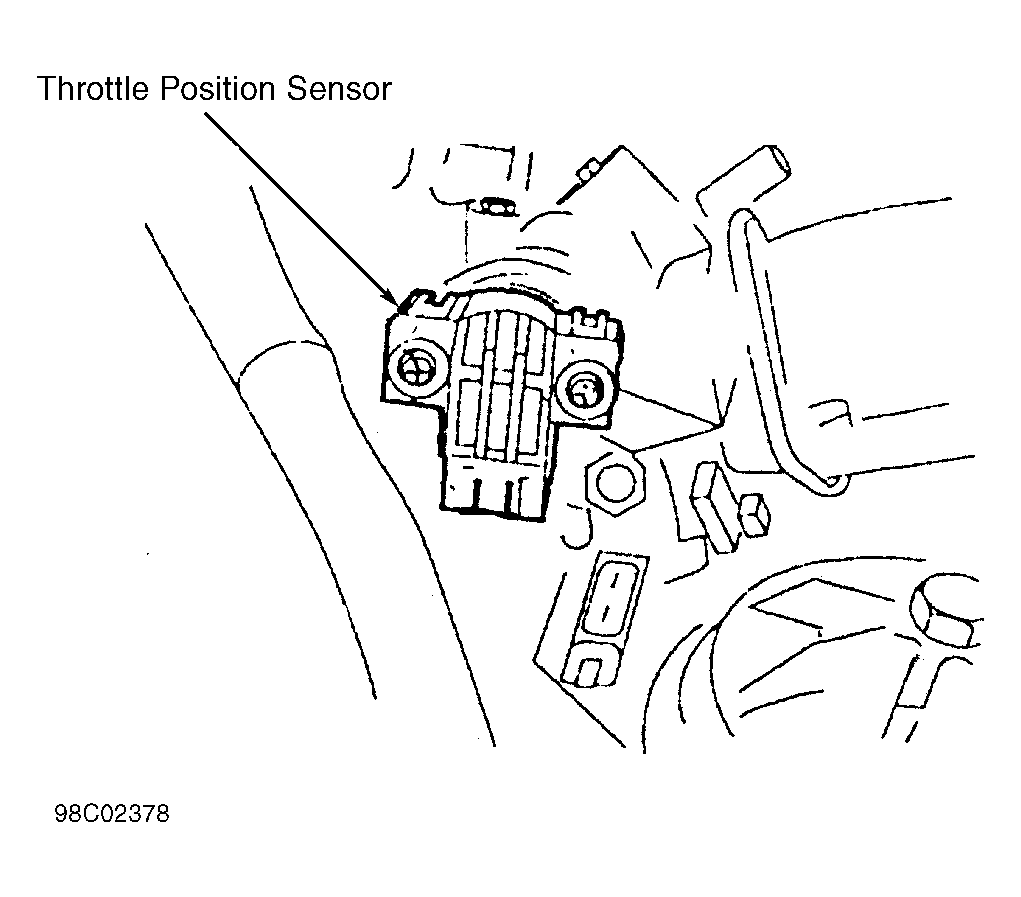 Throttle Position Sensor

98C02378