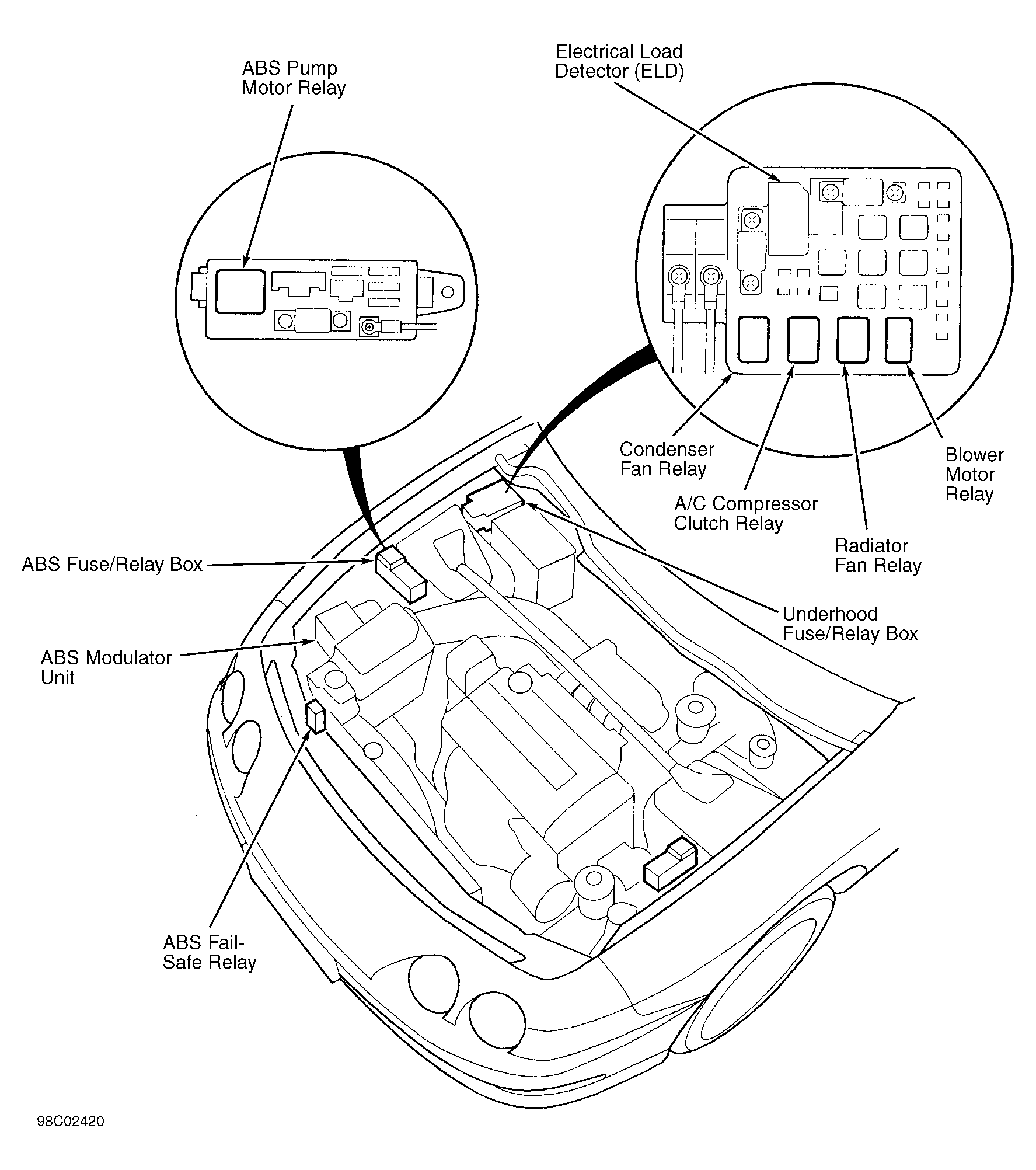 ABS Pump Motor Relay

Electrical Load Detector (ELD)

Condenser Fan Relay

A/C Compressor Clutch Relay

Radiator Fan Relay

Blower Motor Relay

ABS Fuse/Relay Box

Underhood Fuse/Relay Box

ABS Modulator Unit

ABS Fail-Safe Relay

98C02420