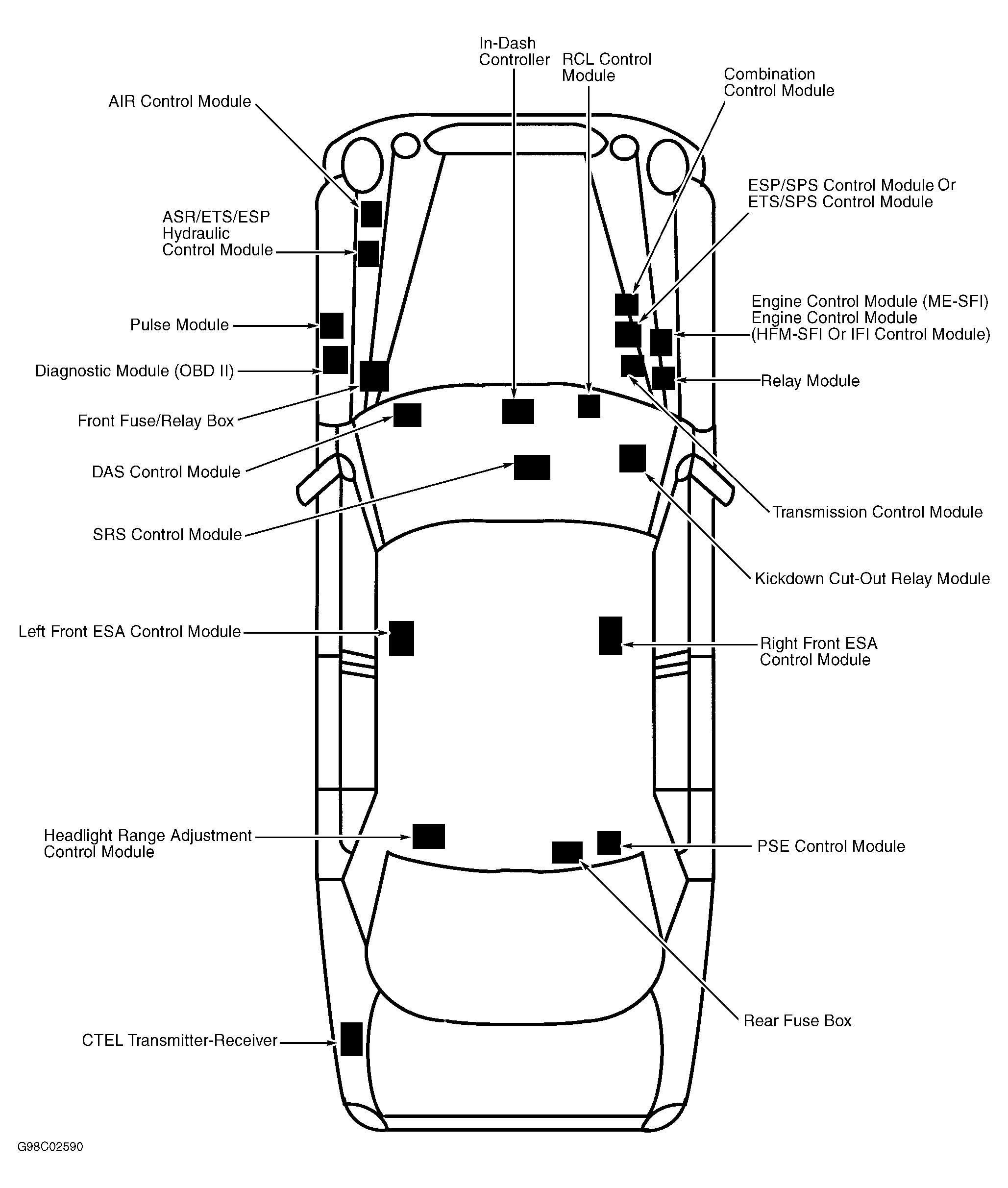 In-Dash Controller

RCL Control Module

Combination Control Module

AIR Control Module

ESP/SPS Control Module Or ETS/SPS Control Module

ASR/ETS/ESP Hydraulic Control Module

Engine Control Module (ME-SFI) Engine Control Module (HFM-SFI Or IFI Control Module)

Pulse Module

Diagnostic Module (OBD II)

Relay Module

Front Fuse/Relay Box

DAS Control Module

Transmission Control Module

SRS Control Module

Kickdown Cut-Out Relay Module

Left Front ESA Control Module

Right Front ESA Control Module

Headlight Range Adjustment Control Module

PSE Control Module

Rear Fuse Box

CTEL Transmitter-Receiver

G98C02590