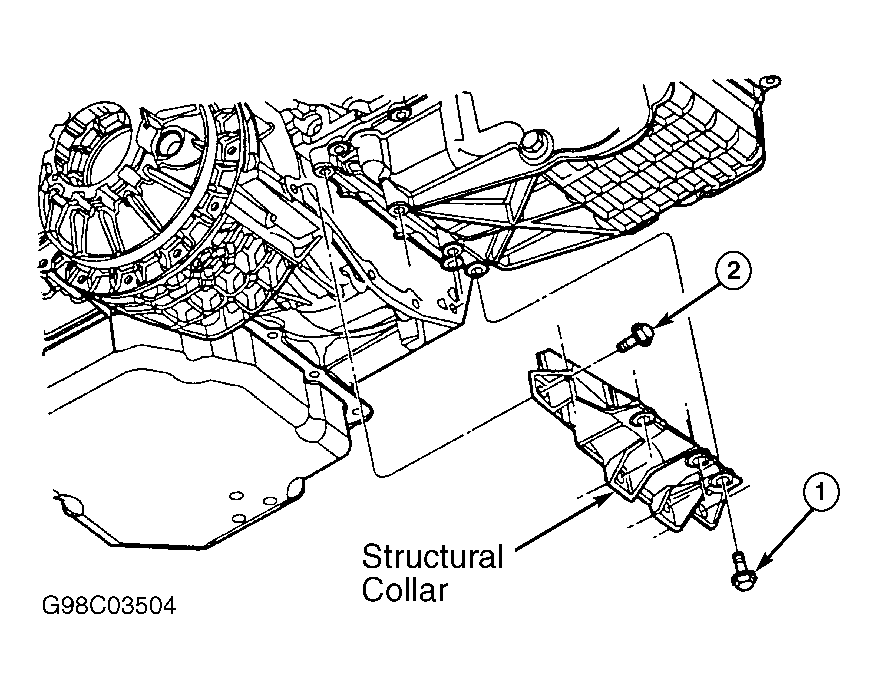 2

1

Structural Collar

G98C03504