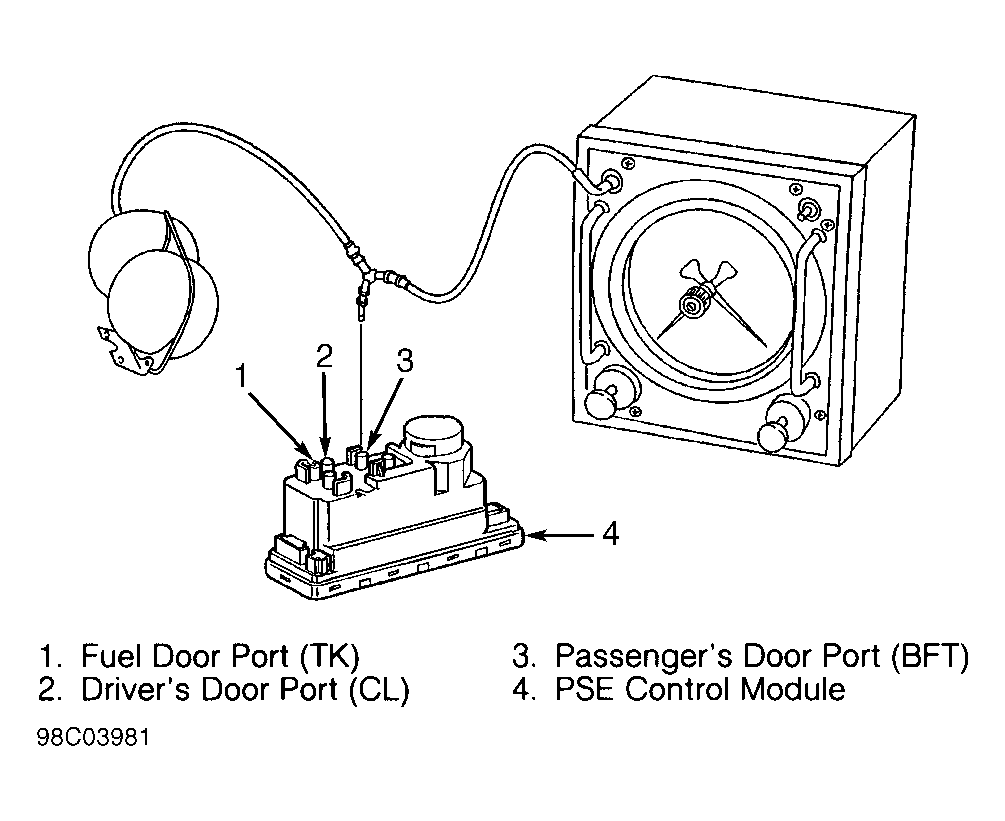 1
2
3
4

1. Fuel Door Port (TK)
2. Driver's Door Port (CL)

3. Passenger's Door Port (BFT)
4. PSE Control Module

98C03981