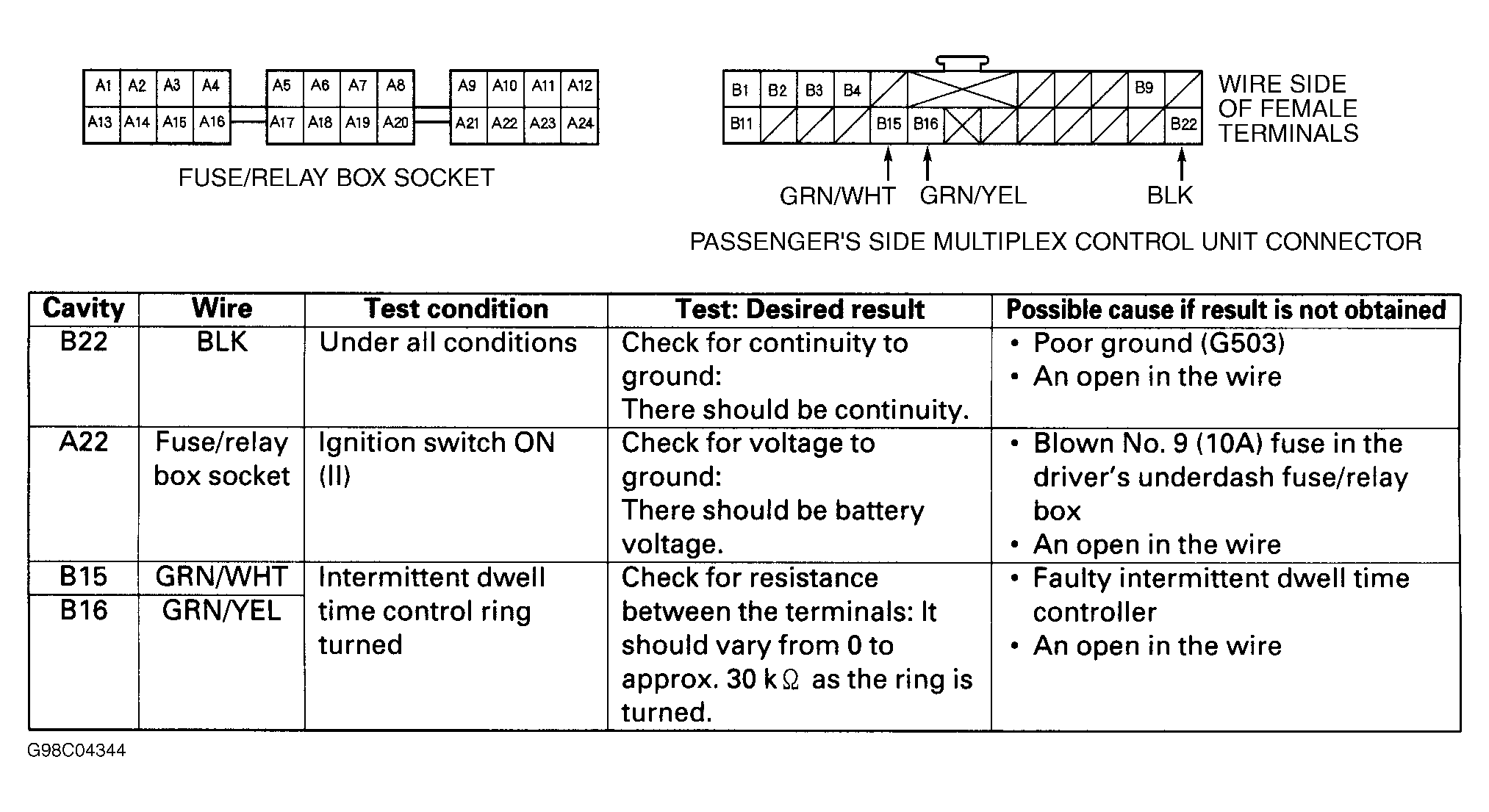 A1 A2 A3 A4 A5 A6 A7 A8 A9 A10 A11 A12
A13 A14 A15 A16 A17 A18 A19 A20 A21 A22 A23 A24

FUSE/RELAY BOX SOCKET

B1 B2 B3 B4 B9
B11 B15 B16 B22

WIRE SIDE OF FEMALE TERMINALS

GRN/WHT GRN/YEL BLK

PASSENGER'S SIDE MULTIPLEX CONTROL UNIT CONNECTOR

| Cavity | Wire | Test condition | Test: Desired result | Possible cause if result is not obtained |
|---|---|---|---|---|
| B22 | BLK | Under all conditions | Check for continuity to ground: There should be continuity. | • Poor ground (G503) • An open in the wire |
| A22 | Fuse/relay box socket | Ignition switch ON (II) | Check for voltage to ground: There should be battery voltage. | • Blown No. 9 (10A) fuse in the driver's underdash fuse/relay box • An open in the wire |
| B15 | GRN/WHT | Intermittent dwell time control ring turned | Check for resistance between the terminals: It should vary from 0 to approx. 30 k$\Omega$ as the ring is turned. | • Faulty intermittent dwell time controller • An open in the wire |
| B16 | GRN/YEL | | | |

G98C04344