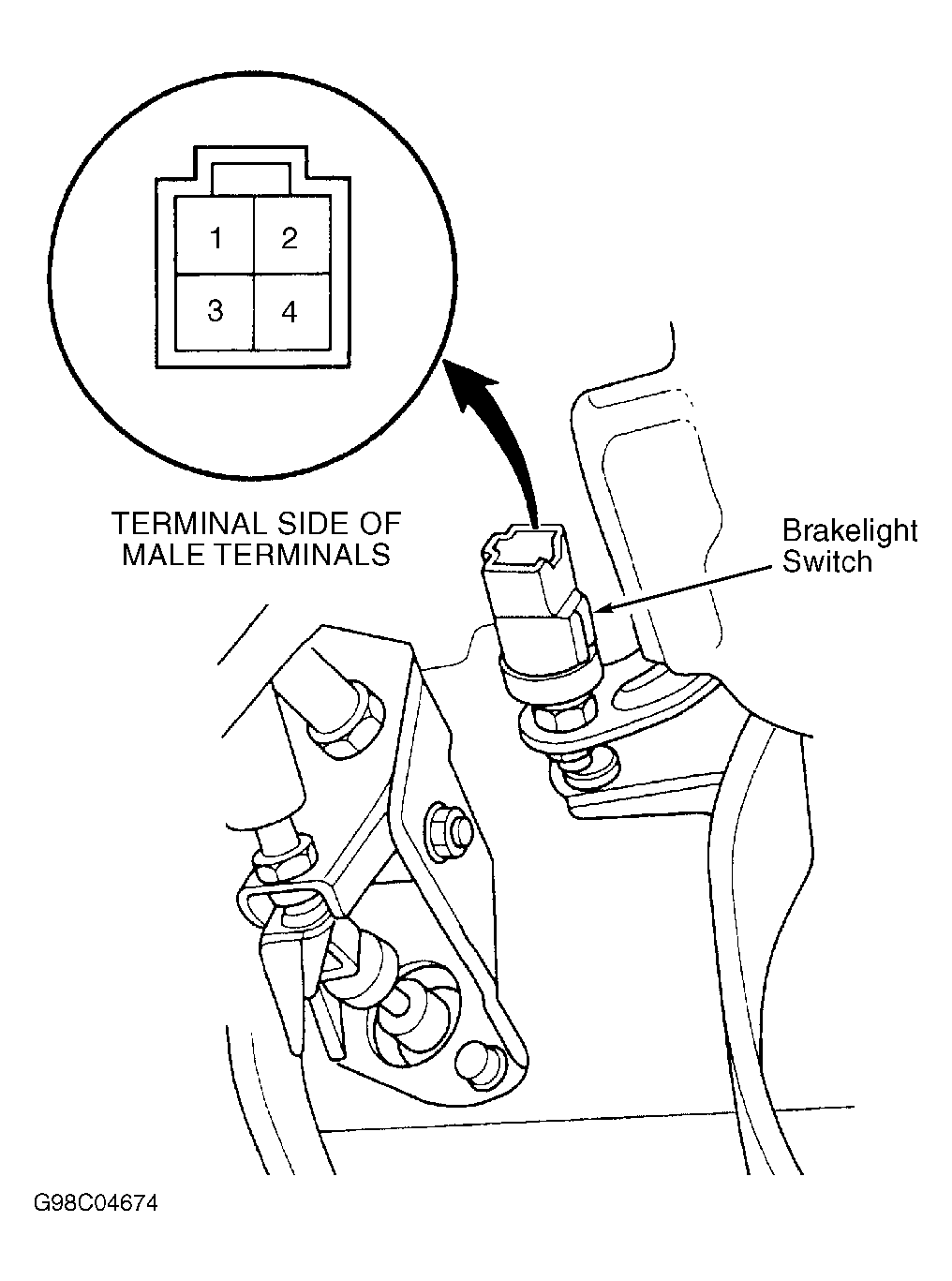 1 2
3 4

TERMINAL SIDE OF MALE TERMINALS

Brakelight Switch

G98C04674