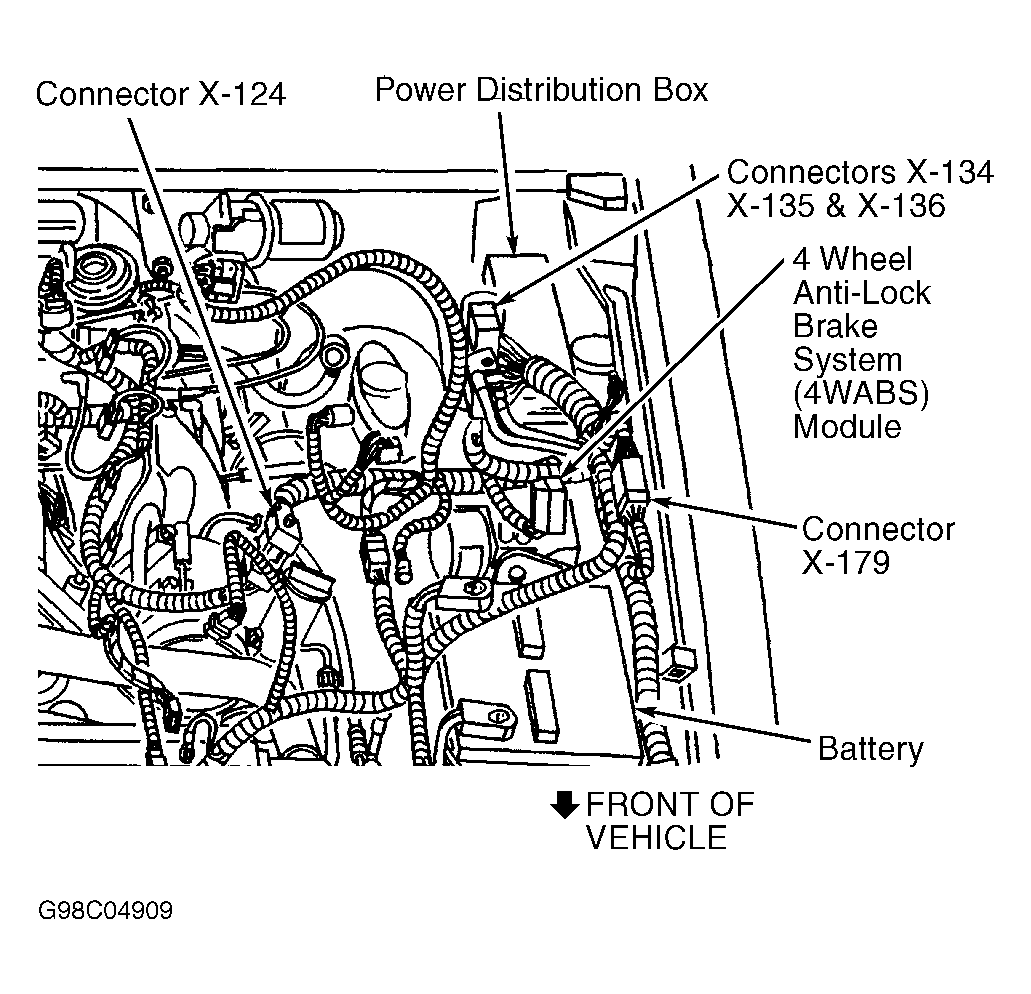 Connector X-124

Power Distribution Box

Connectors X-134 X-135 & X-136

4 Wheel Anti-Lock Brake System (4WABS) Module

Connector X-179

Battery

FRONT OF VEHICLE

G98C04909