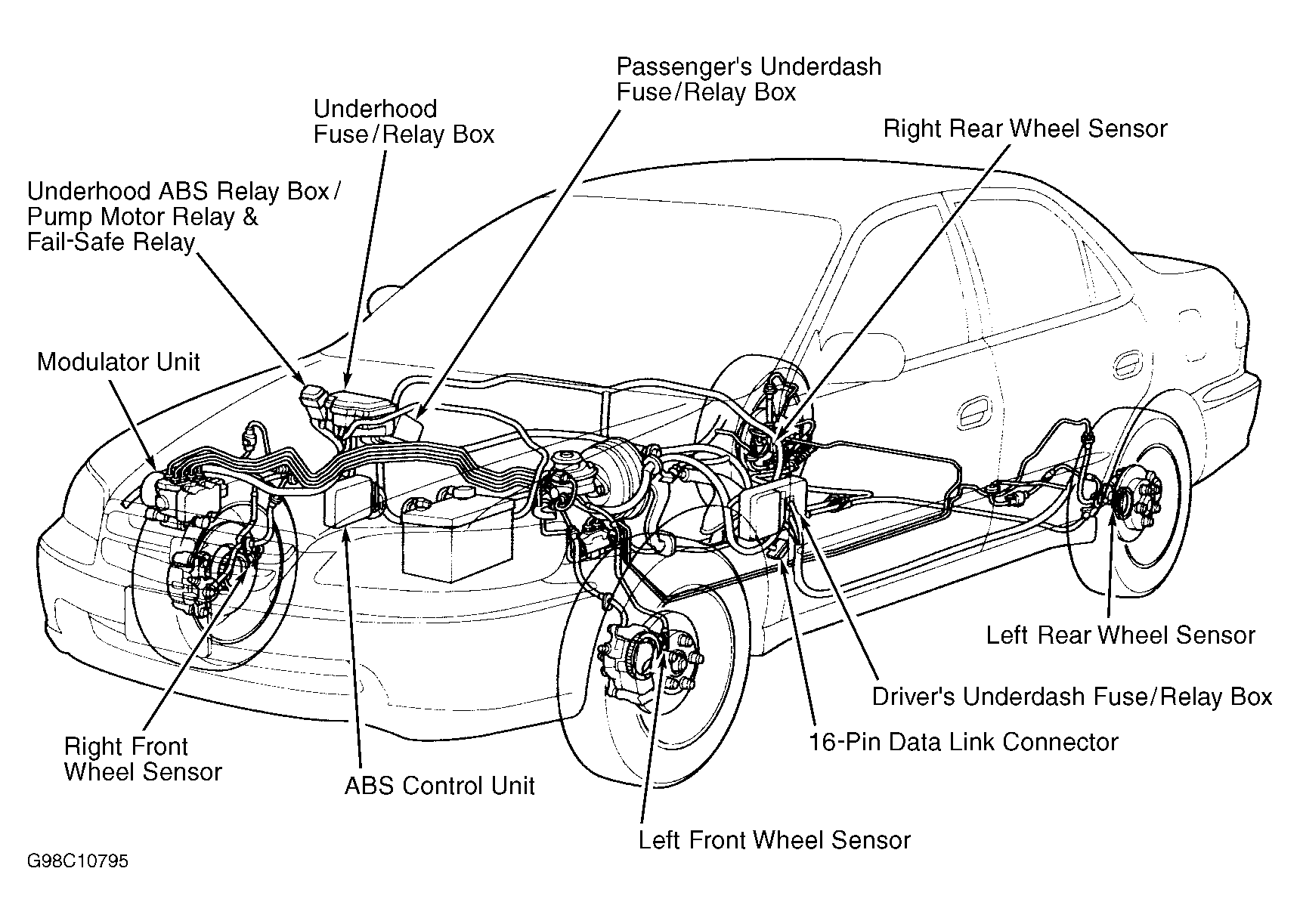 Passenger's Underdash Fuse/Relay Box

Underhood Fuse/Relay Box

Right Rear Wheel Sensor

Underhood ABS Relay Box/ Pump Motor Relay & Fail-Safe Relay

Modulator Unit

Left Rear Wheel Sensor

Driver's Underdash Fuse/Relay Box

16-Pin Data Link Connector

Right Front Wheel Sensor

ABS Control Unit

Left Front Wheel Sensor

G98C10795