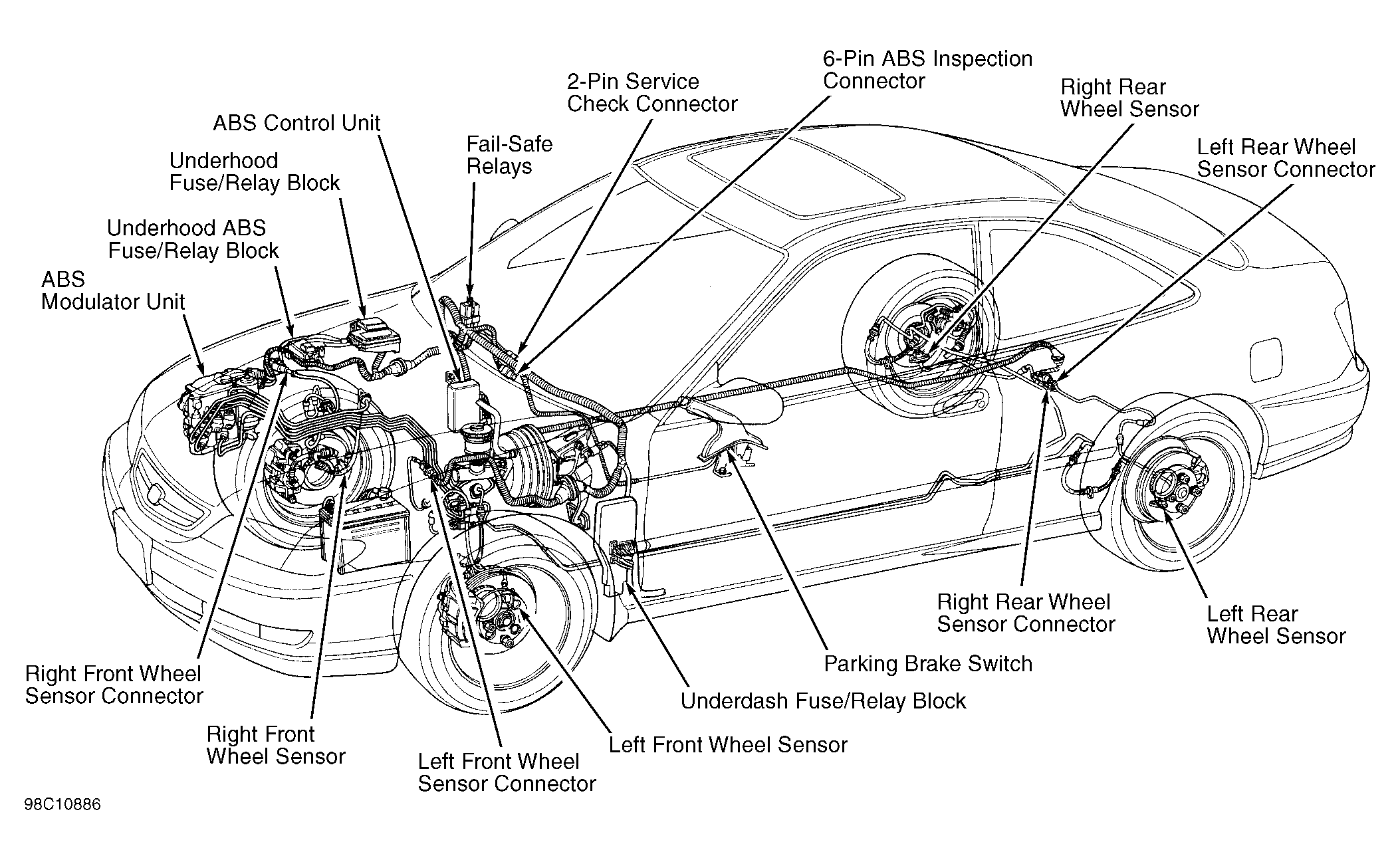 6-Pin ABS Inspection Connector

2-Pin Service Check Connector

Right Rear Wheel Sensor

ABS Control Unit

Fail-Safe Relays

Left Rear Wheel Sensor Connector

Underhood Fuse/Relay Block

Underhood ABS Fuse/Relay Block

ABS Modulator Unit

Right Rear Wheel Sensor Connector

Left Rear Wheel Sensor

Parking Brake Switch

Right Front Wheel Sensor Connector

Underdash Fuse/Relay Block

Right Front Wheel Sensor

Left Front Wheel Sensor

Left Front Wheel Sensor Connector

98C10886