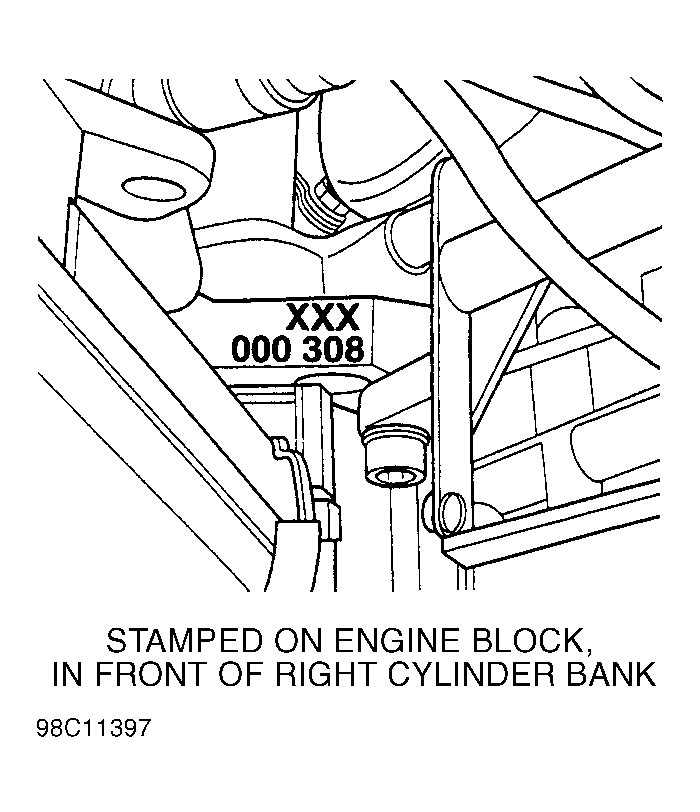 XXX
000 308

STAMPED ON ENGINE BLOCK, IN FRONT OF RIGHT CYLINDER BANK

98C11397