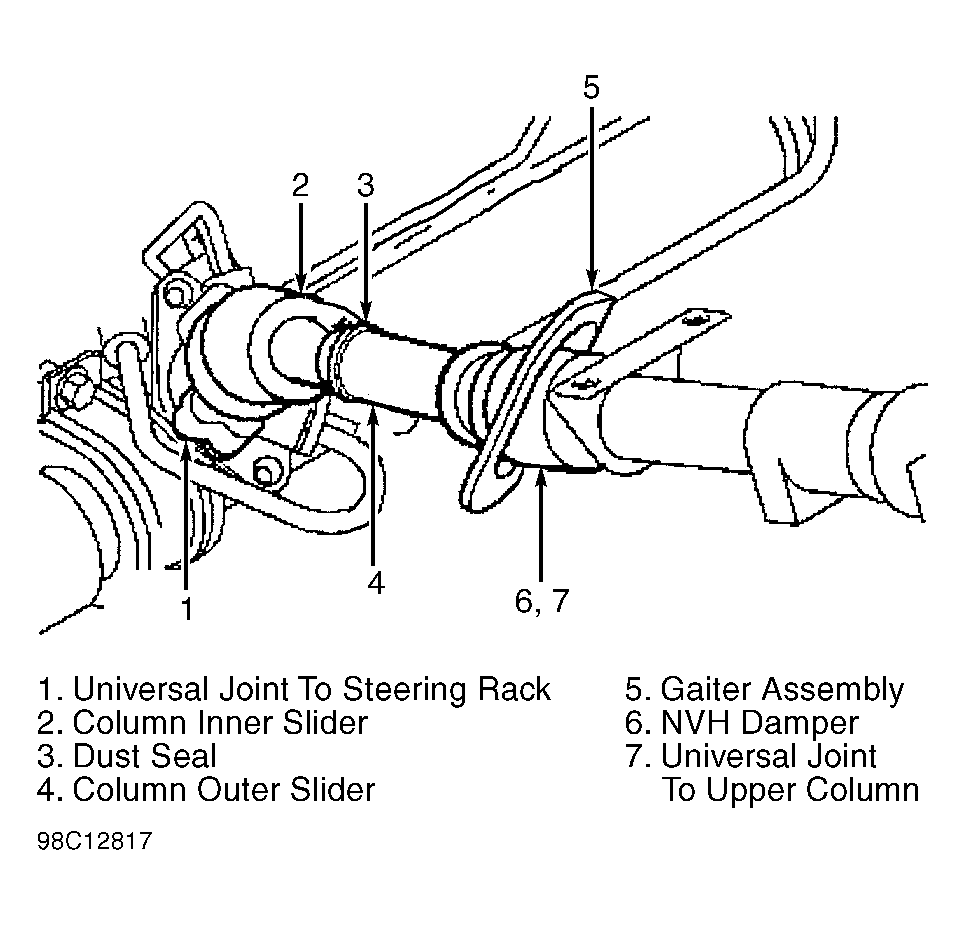 5

2

3

4

1

6, 7

1. Universal Joint To Steering Rack
2. Column Inner Slider
3. Dust Seal
4. Column Outer Slider

5. Gaiter Assembly
6. NVH Damper
7. Universal Joint To Upper Column

98C12817