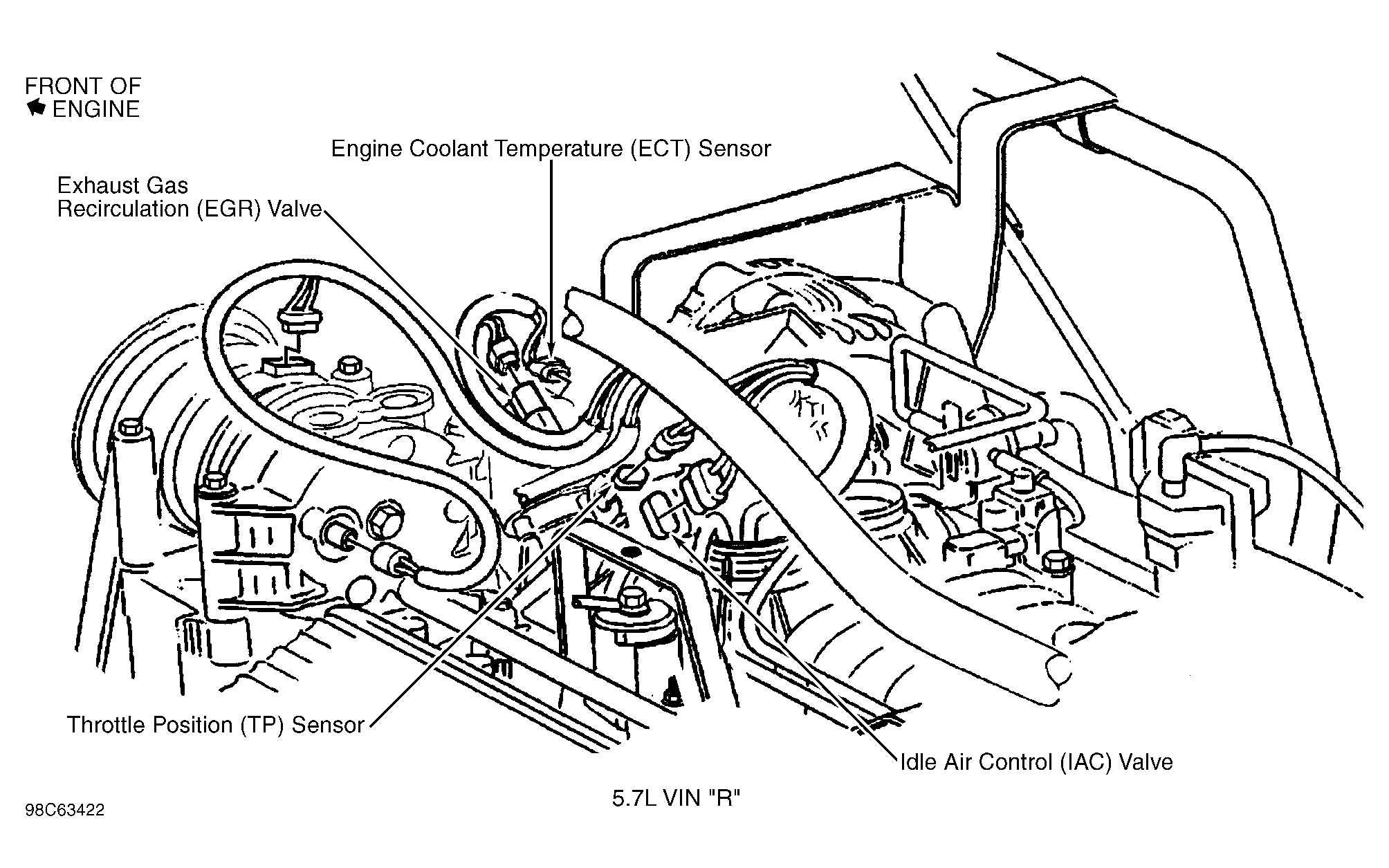 FRONT OF
ENGINE

Engine Coolant Temperature (ECT) Sensor

Exhaust Gas
Recirculation (EGR) Valve

Throttle Position (TP) Sensor

Idle Air Control (IAC) Valve

5.7L VIN "R"

98C63422