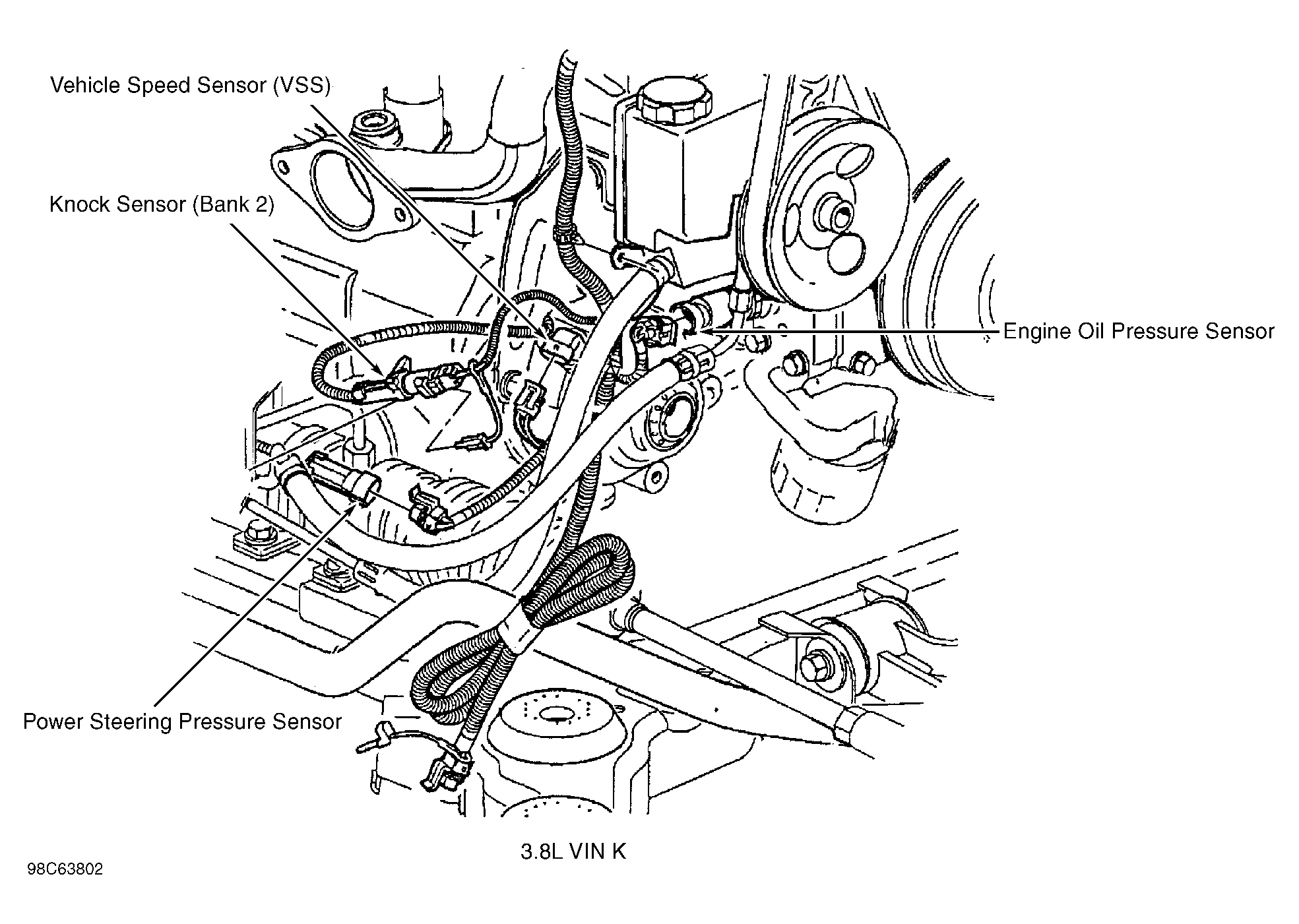 Vehicle Speed Sensor (VSS)

Knock Sensor (Bank 2)

Engine Oil Pressure Sensor

Power Steering Pressure Sensor

3.8L VIN K

98C63802