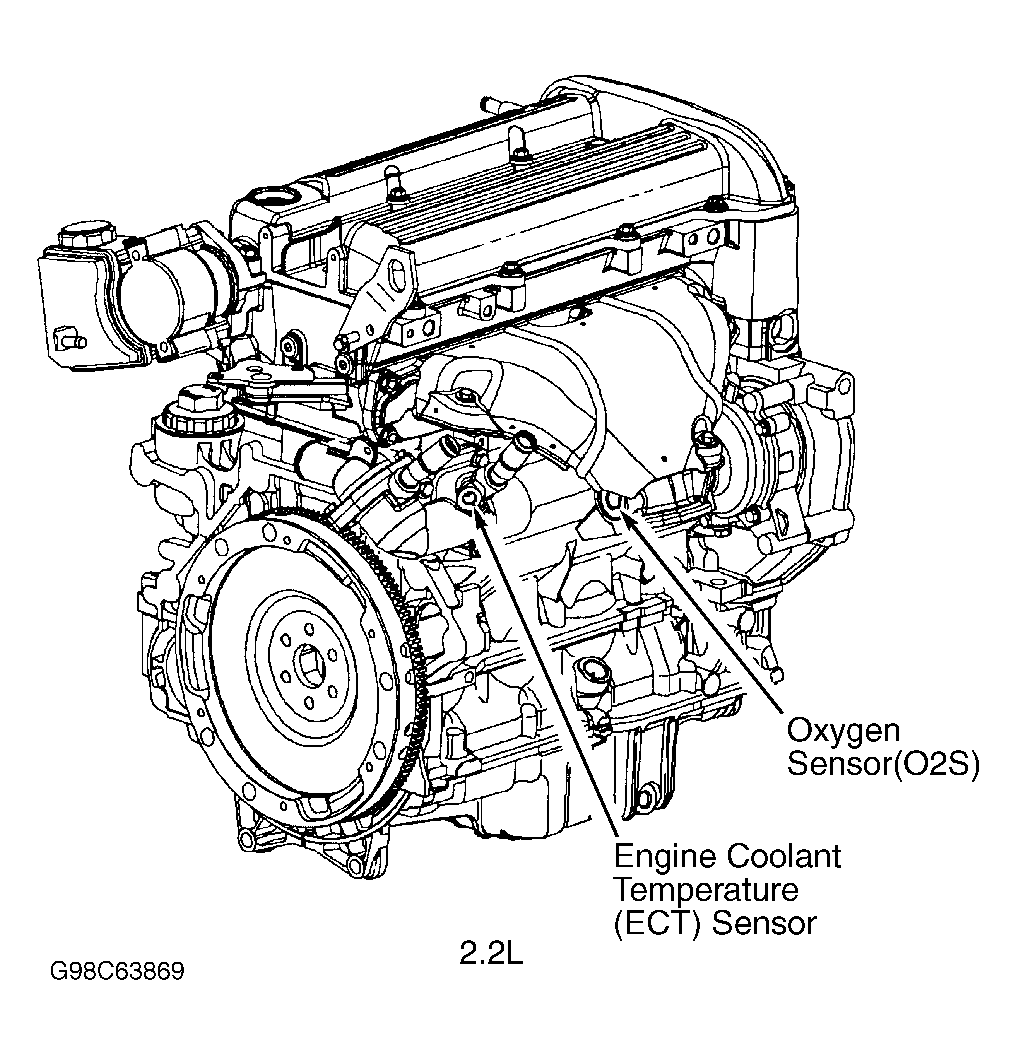 Oxygen Sensor(O2S)

Engine Coolant Temperature (ECT) Sensor

2.2L

G98C63869