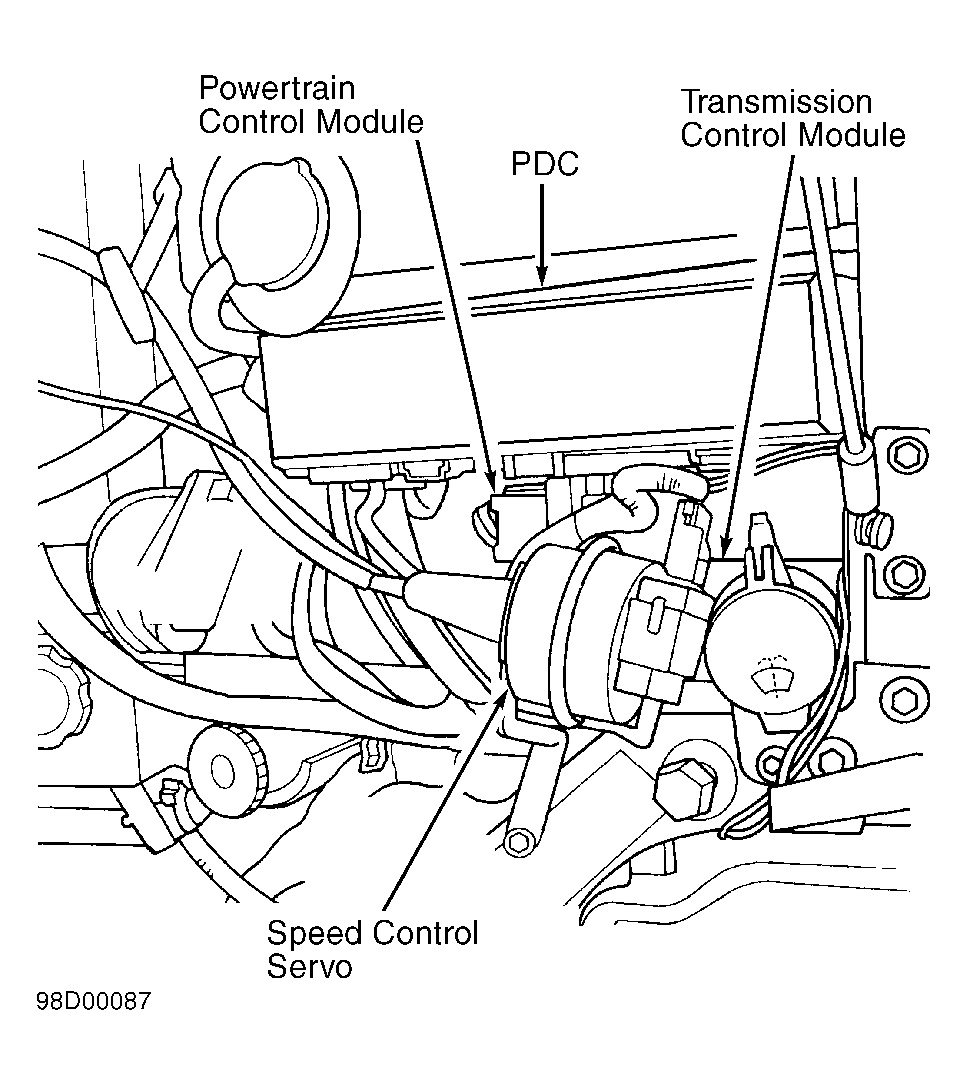 Powertrain Control Module

PDC

Transmission Control Module

Speed Control Servo

98D00087