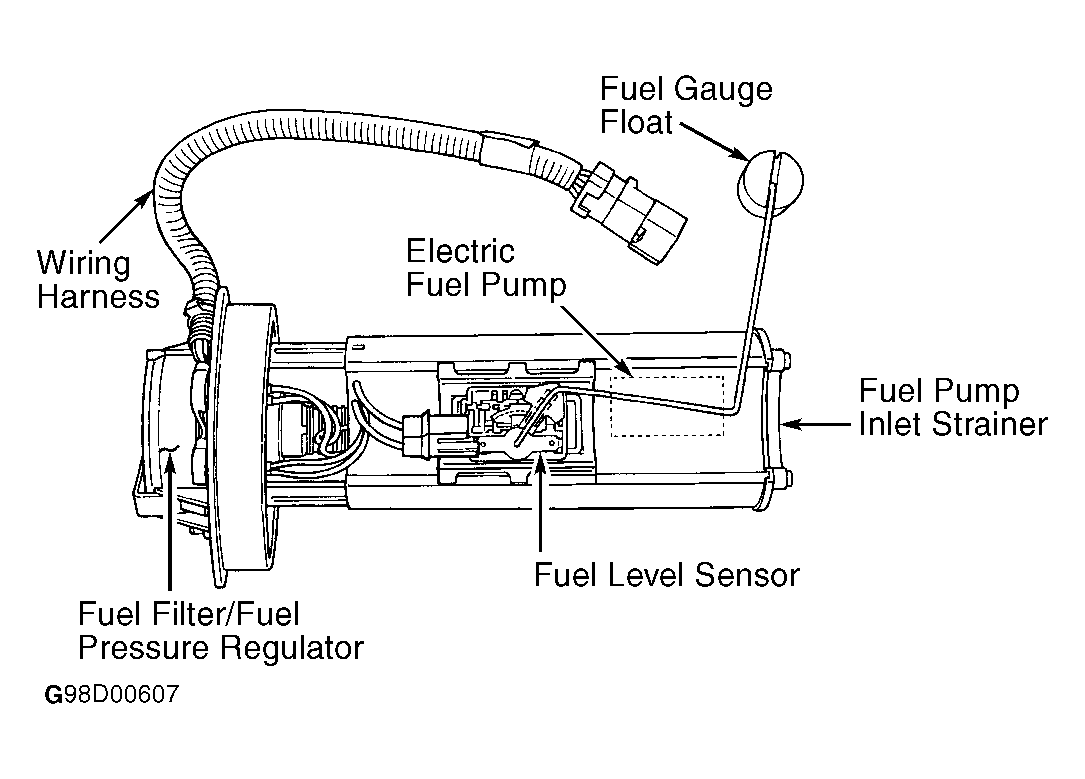 Fuel Gauge Float

Wiring Harness

Electric Fuel Pump

Fuel Pump Inlet Strainer

Fuel Level Sensor

Fuel Filter/Fuel Pressure Regulator

G98D00607