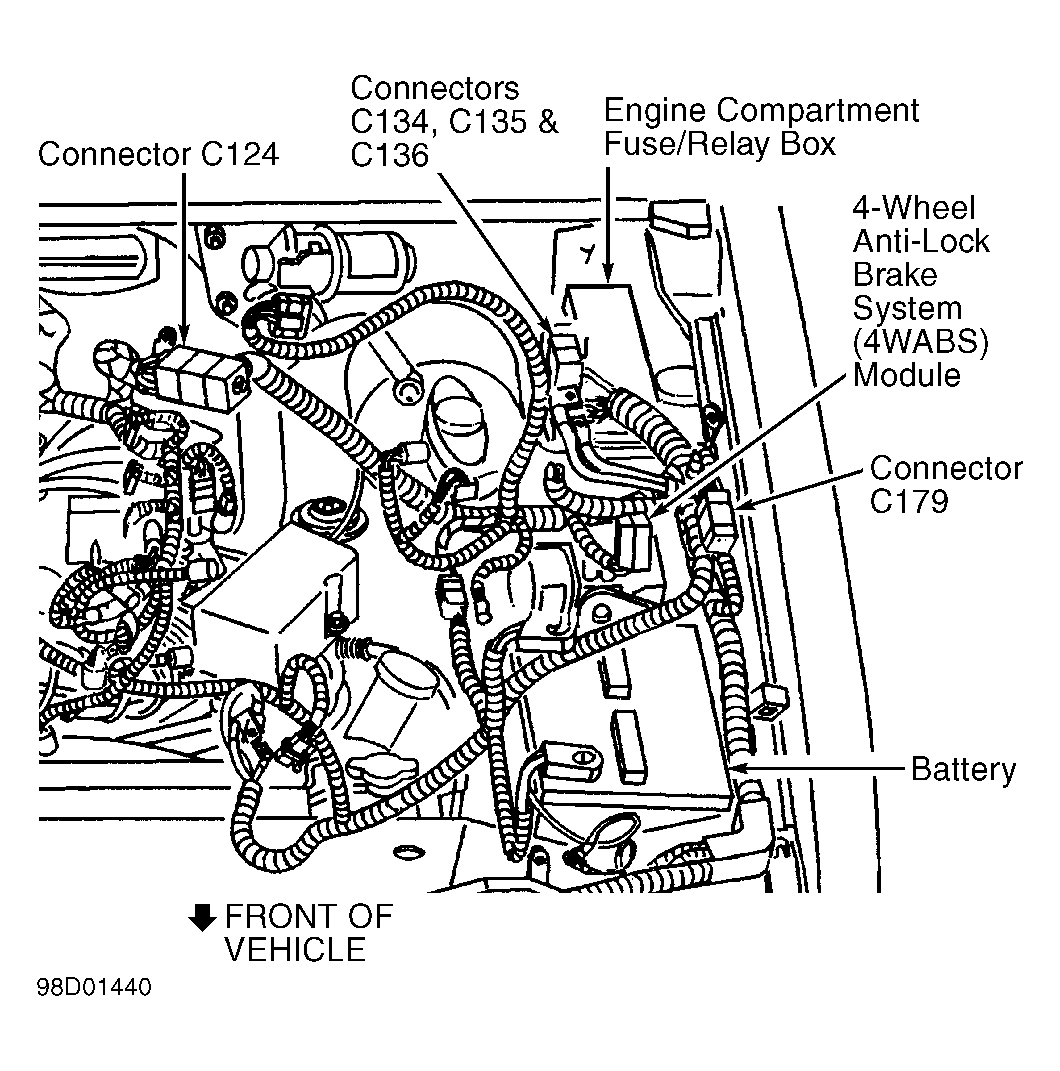 Connector C124

Connectors C134, C135 & C136

Engine Compartment Fuse/Relay Box

4-Wheel Anti-Lock Brake System (4WABS) Module

Connector C179

Battery

FRONT OF VEHICLE

98D01440