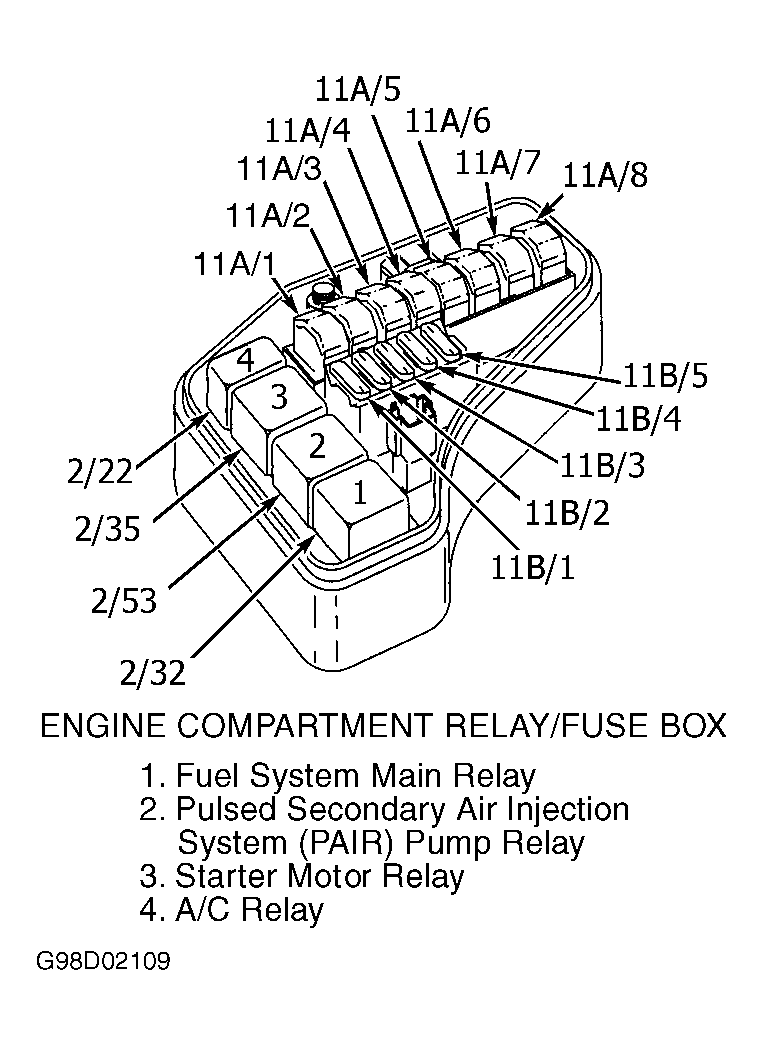 11A/5
11A/4
11A/6
11A/3
11A/7
11A/8
11A/2
11A/1
4
3
2
1
11B/5
11B/4
11B/3
11B/2
11B/1
2/22
2/35
2/53
2/32

ENGINE COMPARTMENT RELAY/FUSE BOX

1. Fuel System Main Relay
2. Pulsed Secondary Air Injection System (PAIR) Pump Relay
3. Starter Motor Relay
4. A/C Relay

G98D02109