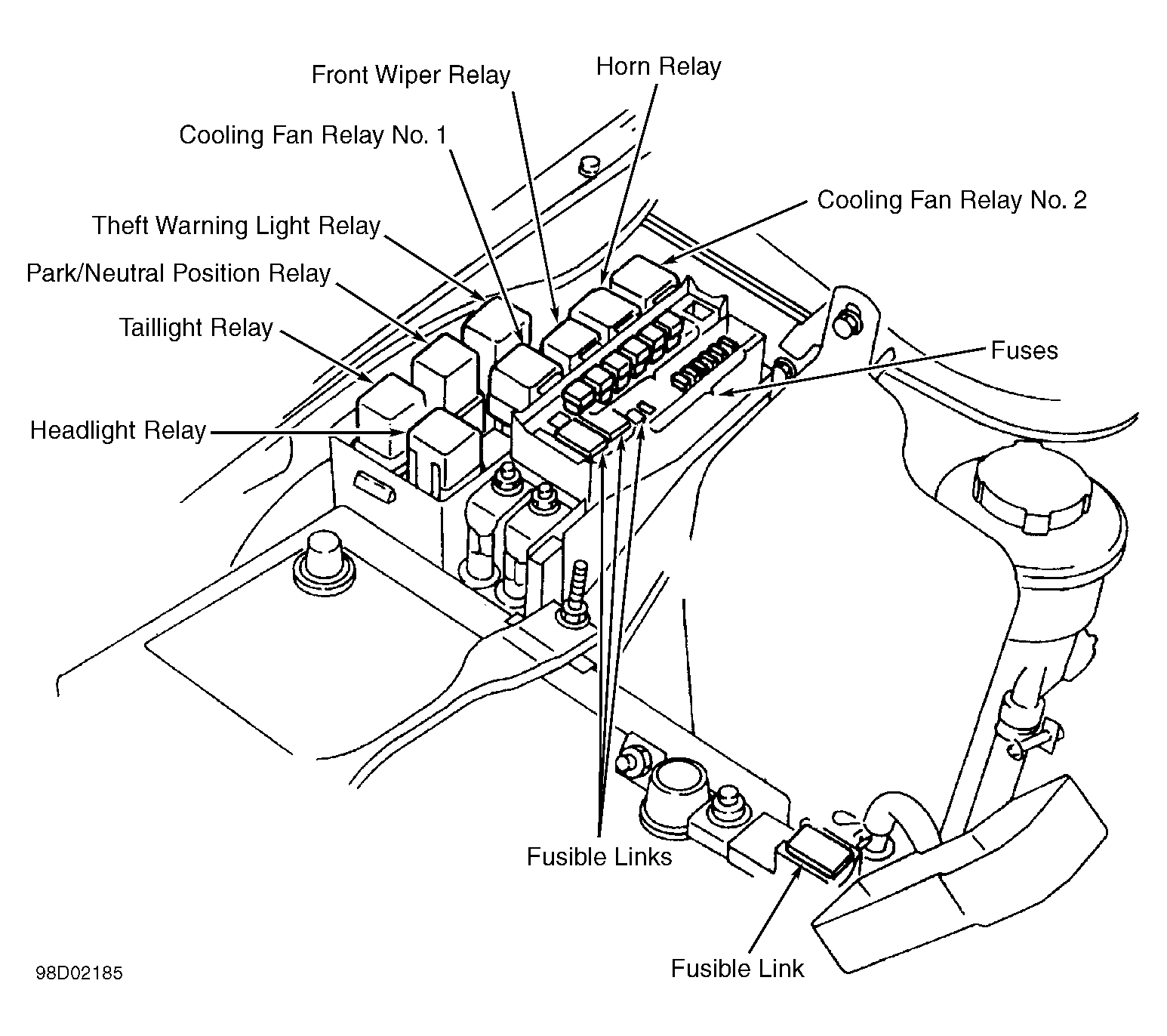 Front Wiper Relay
Horn Relay
Cooling Fan Relay No. 1
Cooling Fan Relay No. 2
Theft Warning Light Relay
Park/Neutral Position Relay
Taillight Relay
Fuses
Headlight Relay
Fusible Links
Fusible Link
98D02185