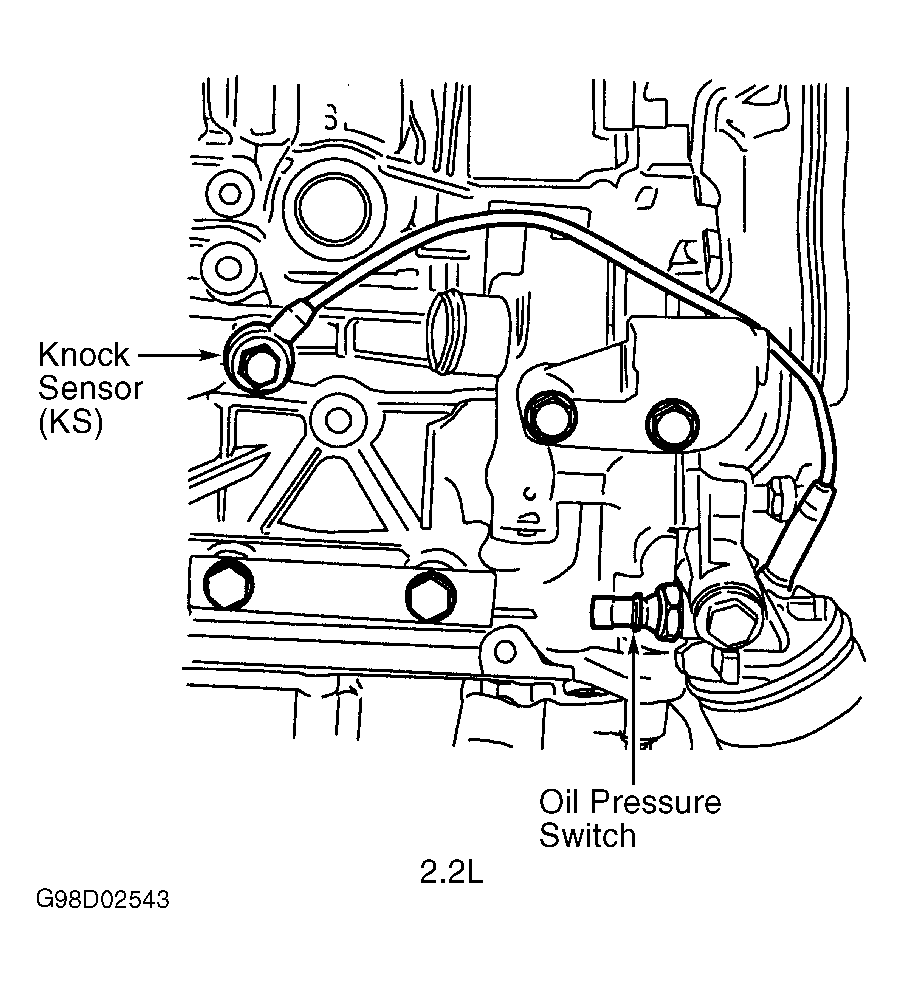 Knock Sensor (KS)

Oil Pressure Switch

2.2L

G98D02543