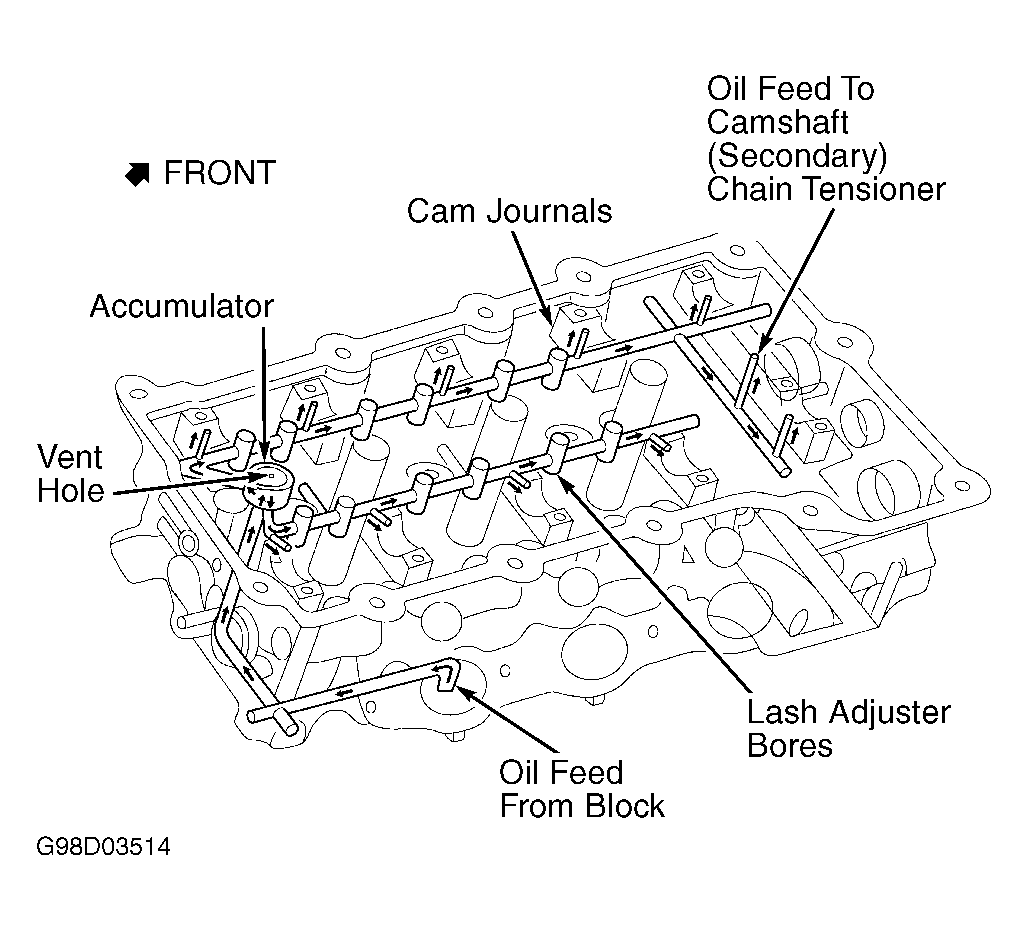 Oil Feed To Camshaft (Secondary) Chain Tensioner

FRONT

Cam Journals

Accumulator

Vent Hole

Lash Adjuster Bores

Oil Feed From Block

G98D03514