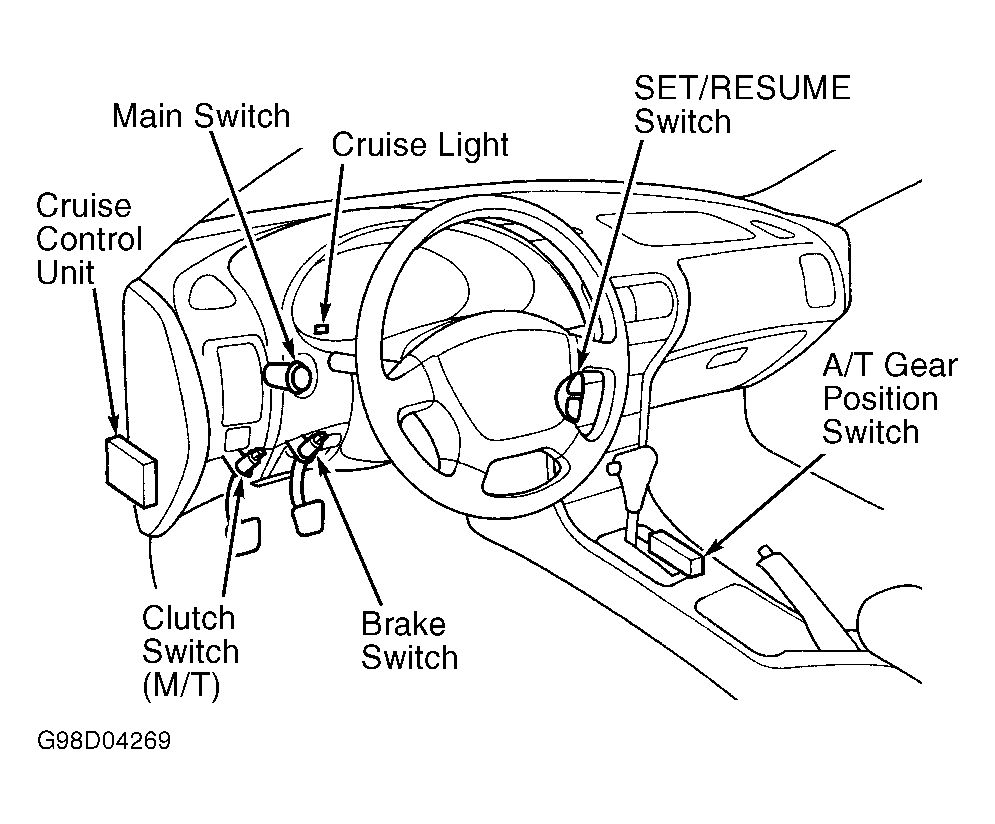 Main Switch

Cruise Light

SET/RESUME Switch

Cruise Control Unit

A/T Gear Position Switch

Clutch Switch (M/T)

Brake Switch

G98D04269