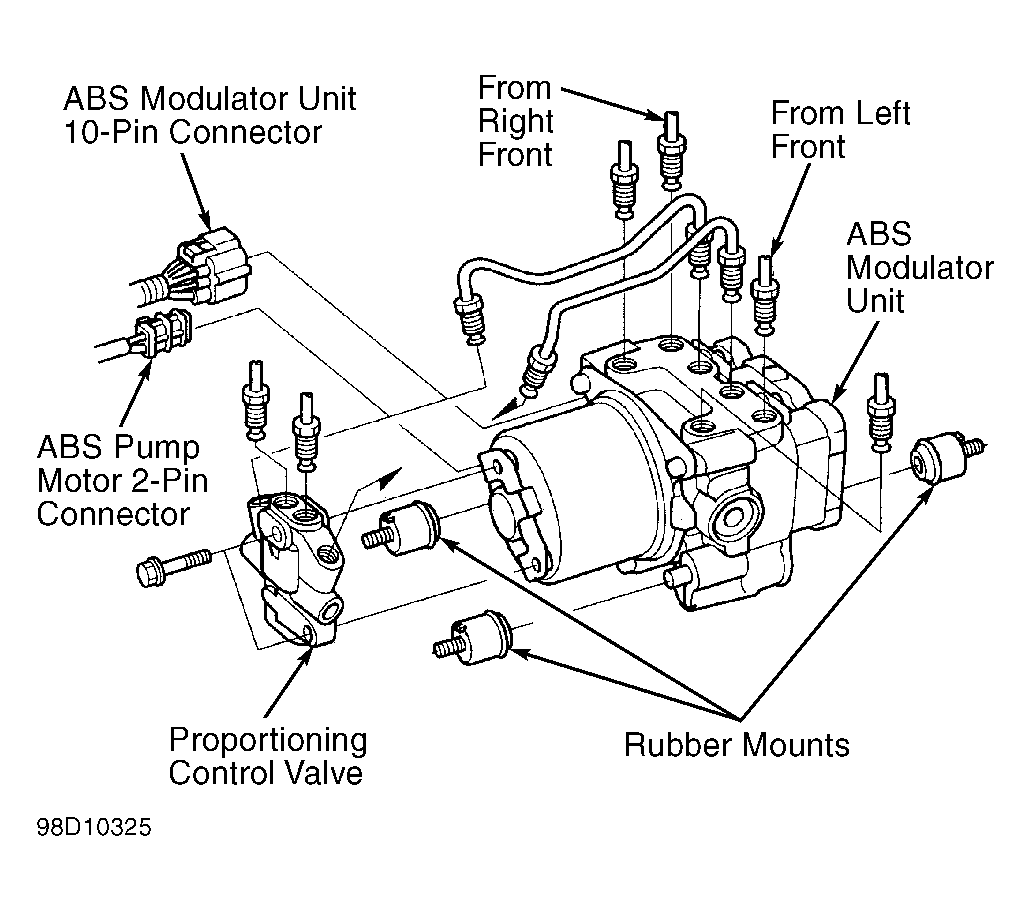 ABS Modulator Unit
10-Pin Connector

From
Right
Front

From Left
Front

ABS
Modulator
Unit

ABS Pump
Motor 2-Pin
Connector

Proportioning
Control Valve

Rubber Mounts

98D10325