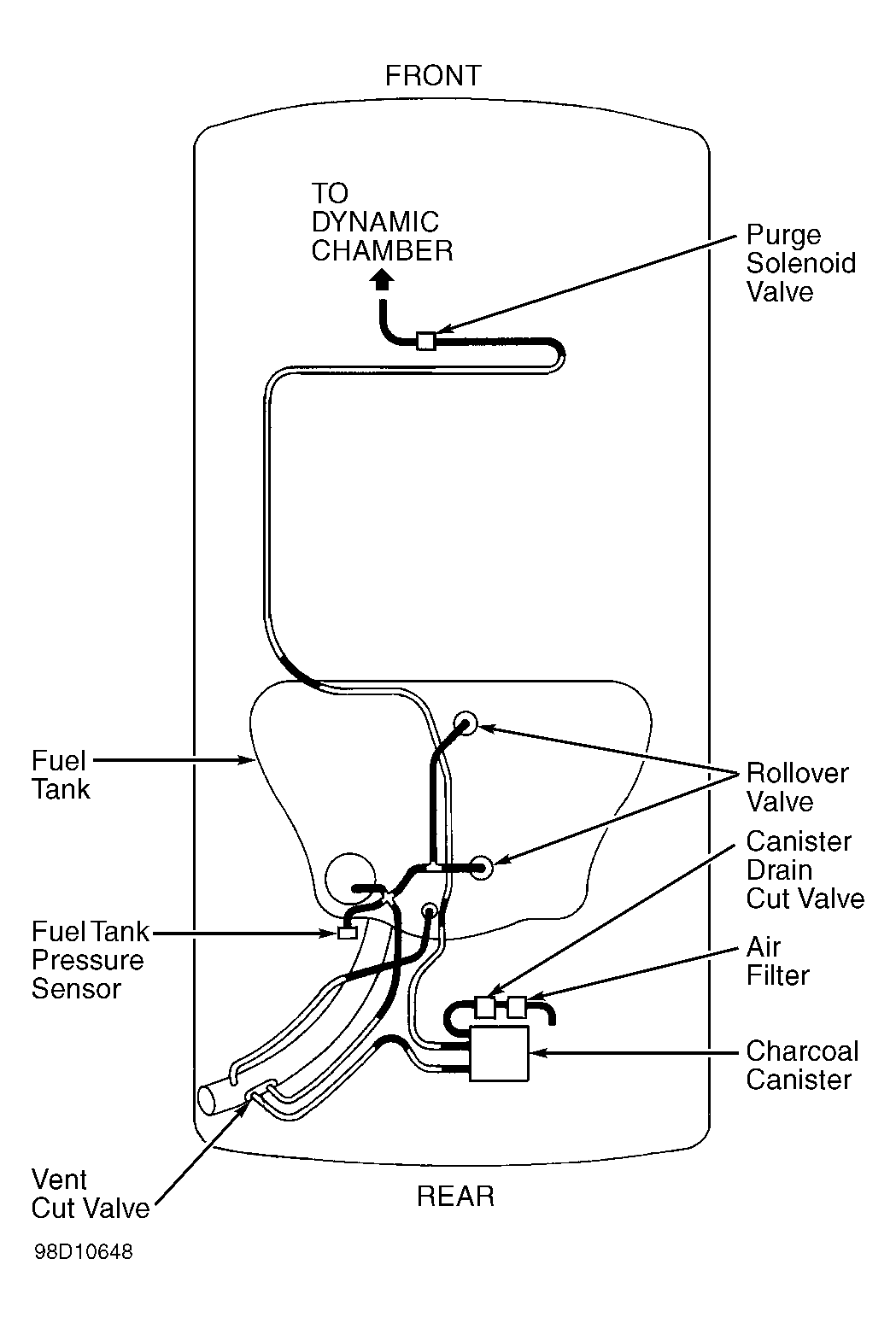 FRONT

TO DYNAMIC CHAMBER

Purge Solenoid Valve

Fuel Tank

Rollover Valve

Canister Drain Cut Valve

Fuel Tank Pressure Sensor

Air Filter

Charcoal Canister

Vent Cut Valve

REAR

98D10648