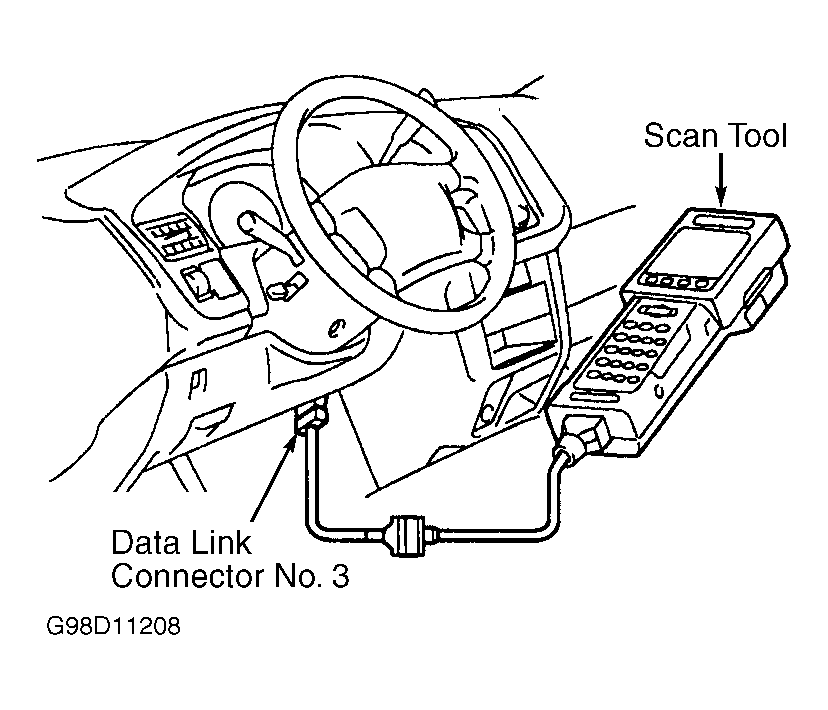 Scan Tool

Data Link
Connector No. 3

G98D11208