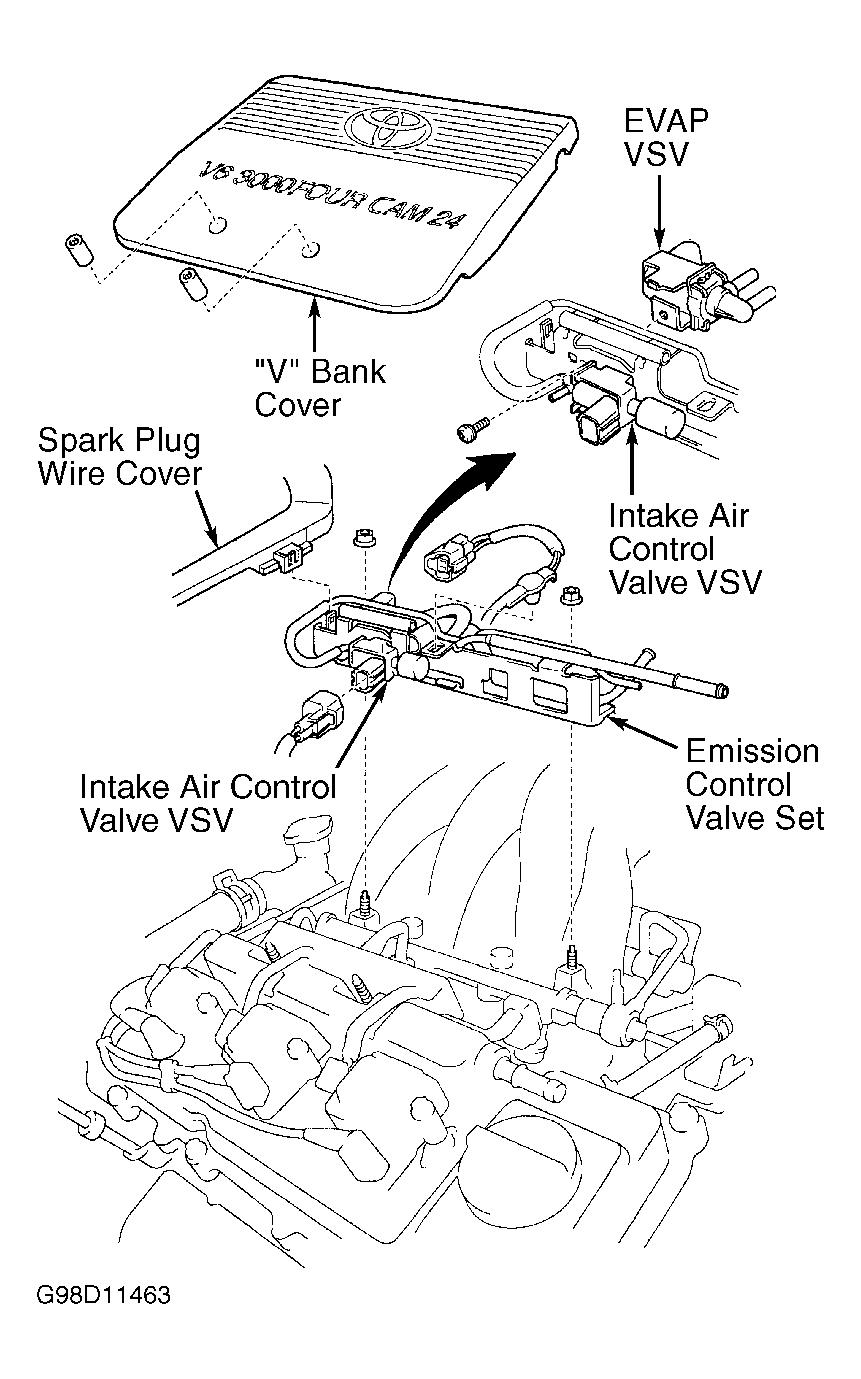 V6 3000 FOUR CAM 24

EVAP VSV

"V" Bank Cover

Spark Plug Wire Cover

Intake Air Control Valve VSV

Intake Air Control Valve VSV

Emission Control Valve Set

G98D11463