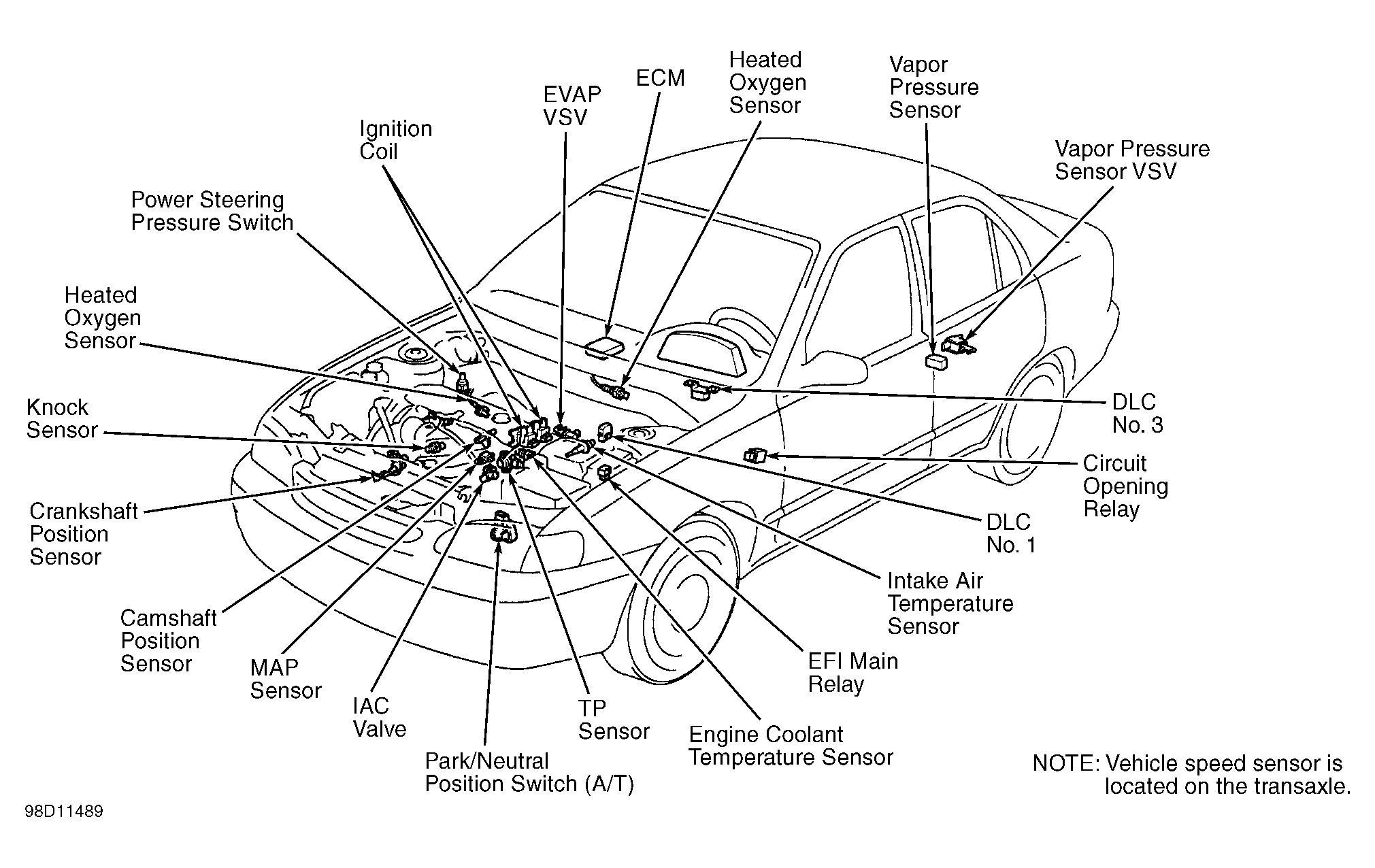 Ignition Coil

EVAP VSV

ECM

Heated Oxygen Sensor

Vapor Pressure Sensor

Vapor Pressure Sensor VSV

Power Steering Pressure Switch

Heated Oxygen Sensor

Knock Sensor

Crankshaft Position Sensor

Camshaft Position Sensor

MAP Sensor

IAC Valve

Park/Neutral Position Switch (A/T)

TP Sensor

Engine Coolant Temperature Sensor

EFI Main Relay

Intake Air Temperature Sensor

DLC No. 1

Circuit Opening Relay

DLC No. 3

NOTE: Vehicle speed sensor is located on the transaxle.

98D11489