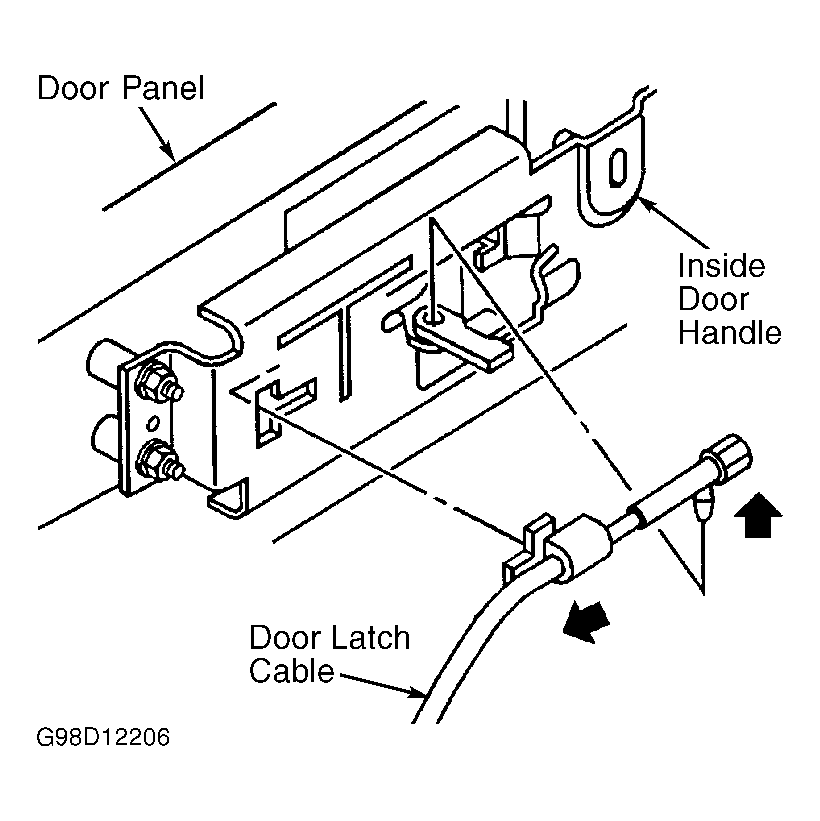 Door Panel

Inside Door Handle

Door Latch Cable

G98D12206