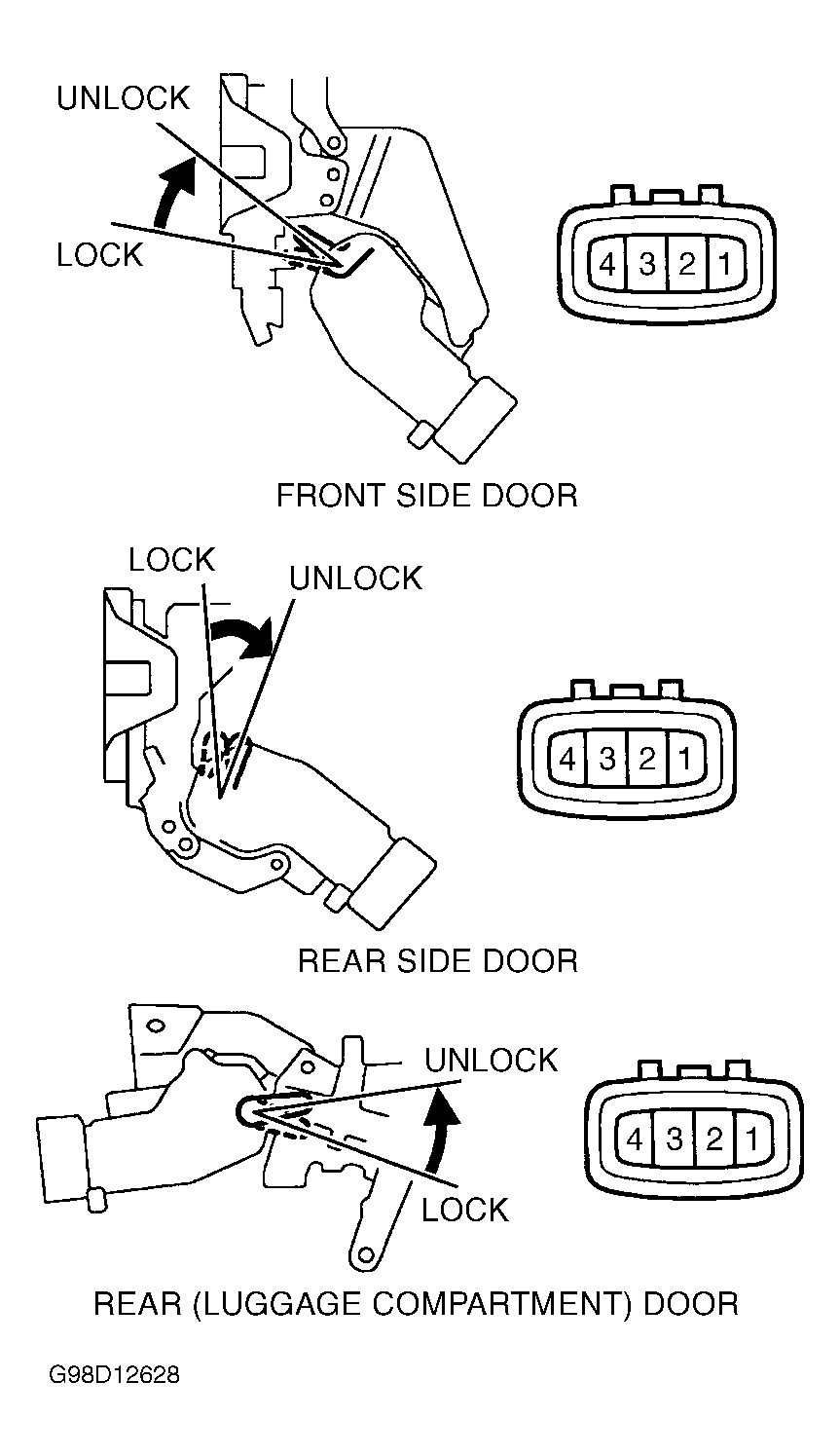 UNLOCK

LOCK

4 3 2 1

FRONT SIDE DOOR

LOCK

UNLOCK

4 3 2 1

REAR SIDE DOOR

UNLOCK

LOCK

4 3 2 1

REAR (LUGGAGE COMPARTMENT) DOOR

G98D12628